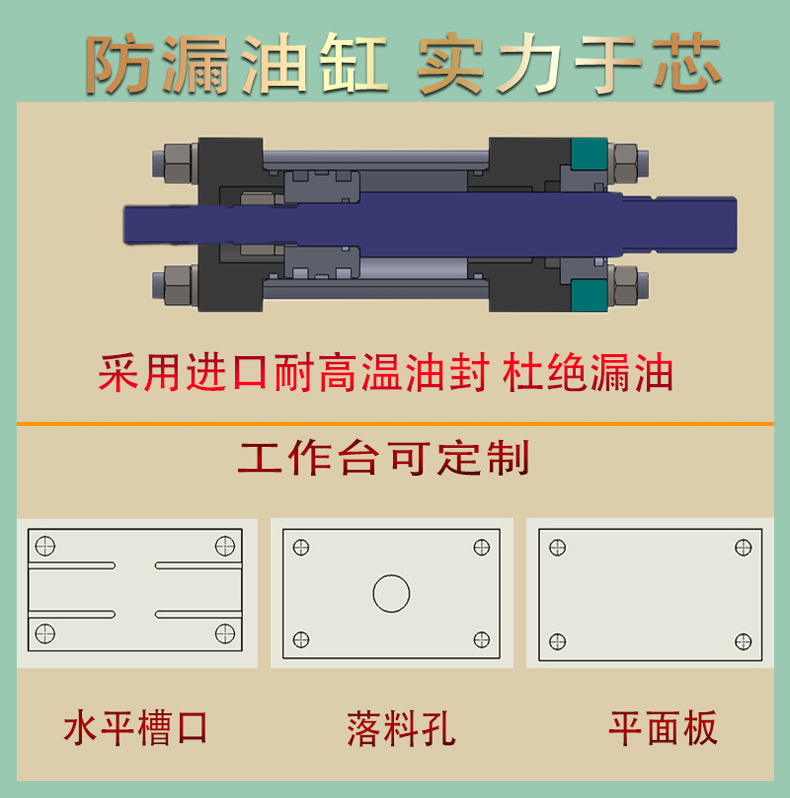 防漏油缸 实力于芯

采用进口耐高温油封 杜绝漏油

工作台可定制

水平槽口

落料孔

平面板