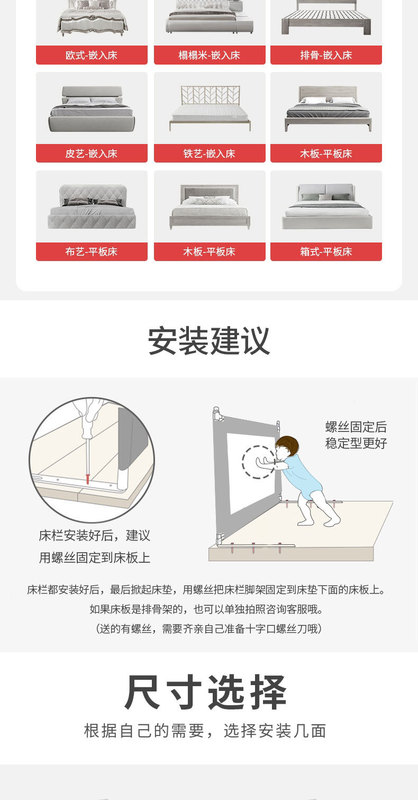 欧式-嵌入床

榻榻米-嵌入床

排骨-嵌入床

皮艺-嵌入床

铁艺-嵌入床

木板-平板床

布艺-平板床

木板-平板床

箱式-平板床

安装建议

螺丝固定后
稳定型更好

床栏安装好后，建议
用螺丝固定到床板上

床栏都安装好后，最后掀起床垫，用螺丝把床栏脚架固定到床垫下面的床板上。
如果床板是排骨架的，也可以单独拍照咨询客服哦。
（送的有螺丝，需要齐亲自己准备十字口螺丝刀哦）

尺寸选择

根据自己的需要，选择安装几面