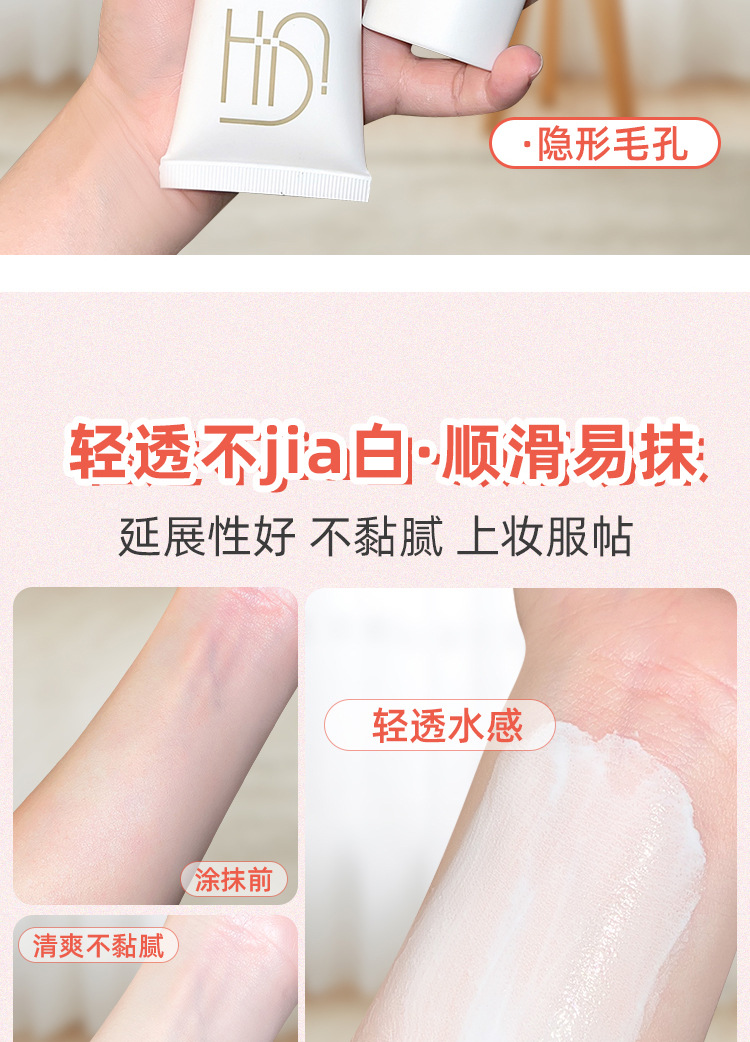 HiS!

·隐形毛孔

轻透不jia白·顺滑易抹

延展性好 不黏腻 上妆服帖

轻透水感

涂抹前

清爽不黏腻