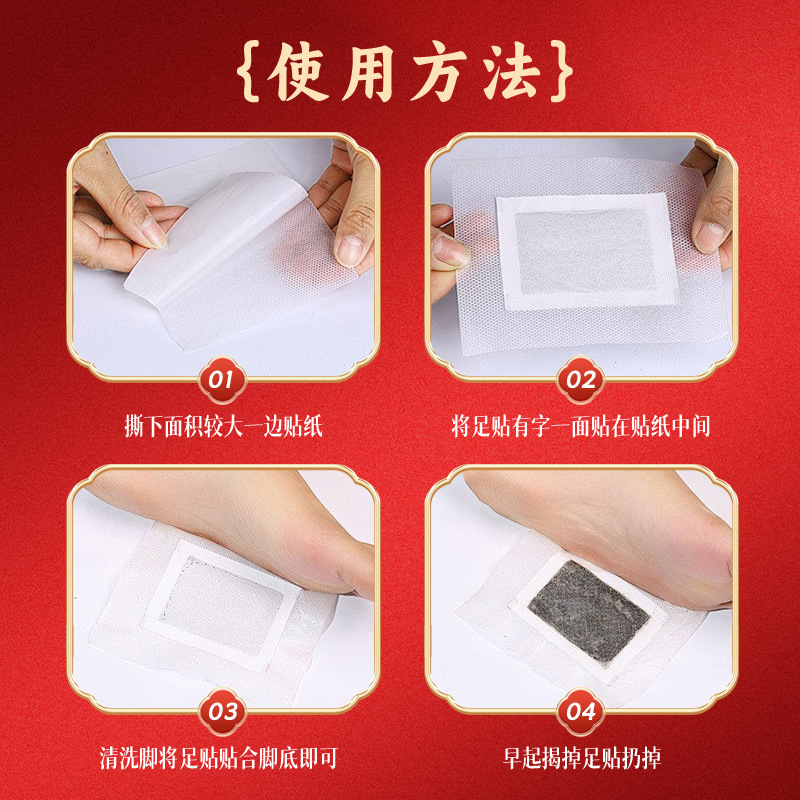 {使用方法}

01

撕下面积较大一边贴纸

02

将足贴有字一面贴在贴纸中间

03

清洗脚将足贴贴合脚底即可

04

早起揭掉足贴扔掉