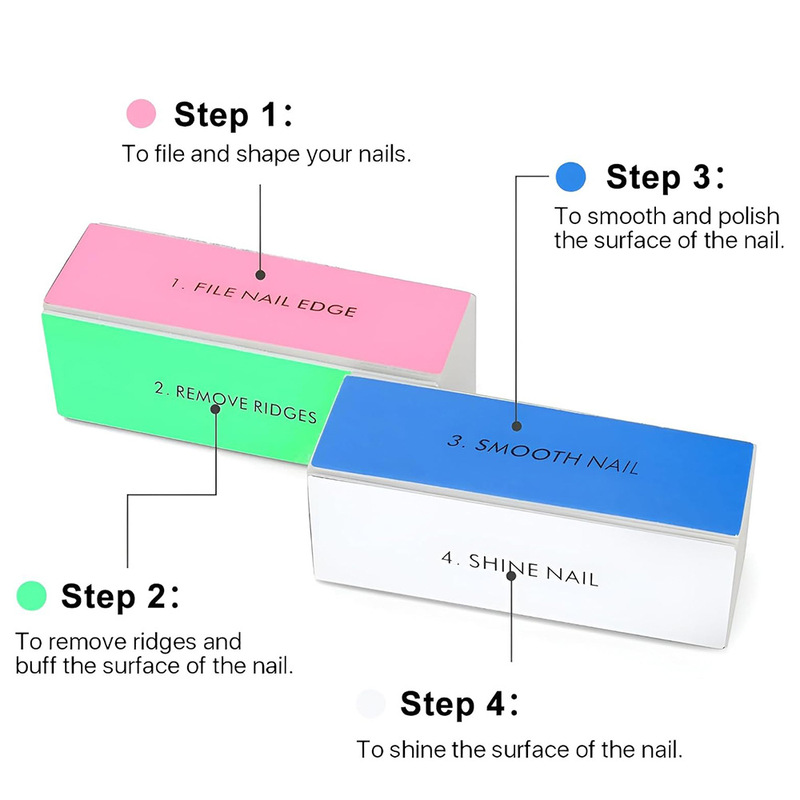 Step 1：

To file and shape your nails.

Step 3：

To smooth and polish the surface of the nail.

1. FILE NAIL EDGE

2. REMOVE RIDGES

3. SMOOTH NAIL

4. SHINE NAIL

Step 2：

To remove ridges and buff the surface of the nail.

Step 4：

To shine the surface of the nail.