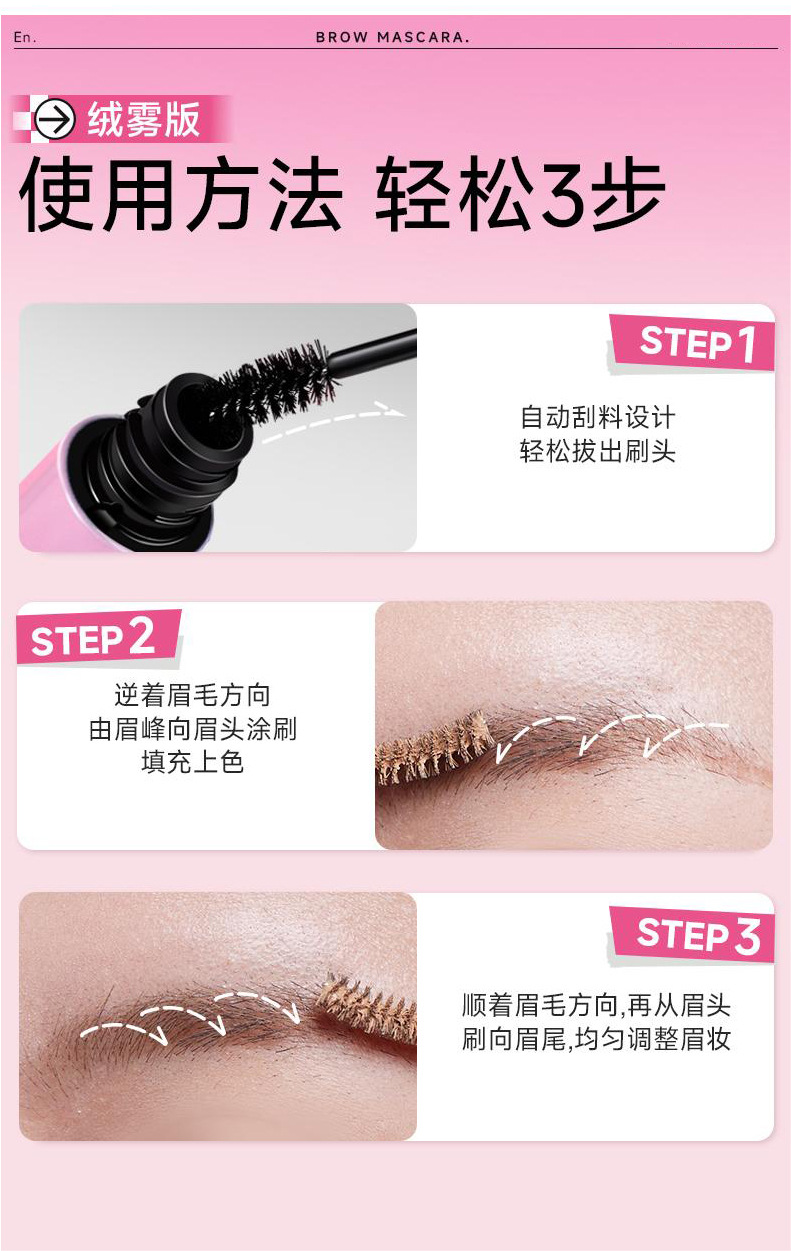 En.

BROW MASCARA.

绒雾版

使用方法 轻松3步

STEP 1

自动刮料设计
轻松拔出刷头

STEP 2

逆着眉毛方向
由眉峰向眉头涂刷
填充上色

STEP 3

顺着眉毛方向,再从眉头
刷向眉尾,均匀调整眉妆