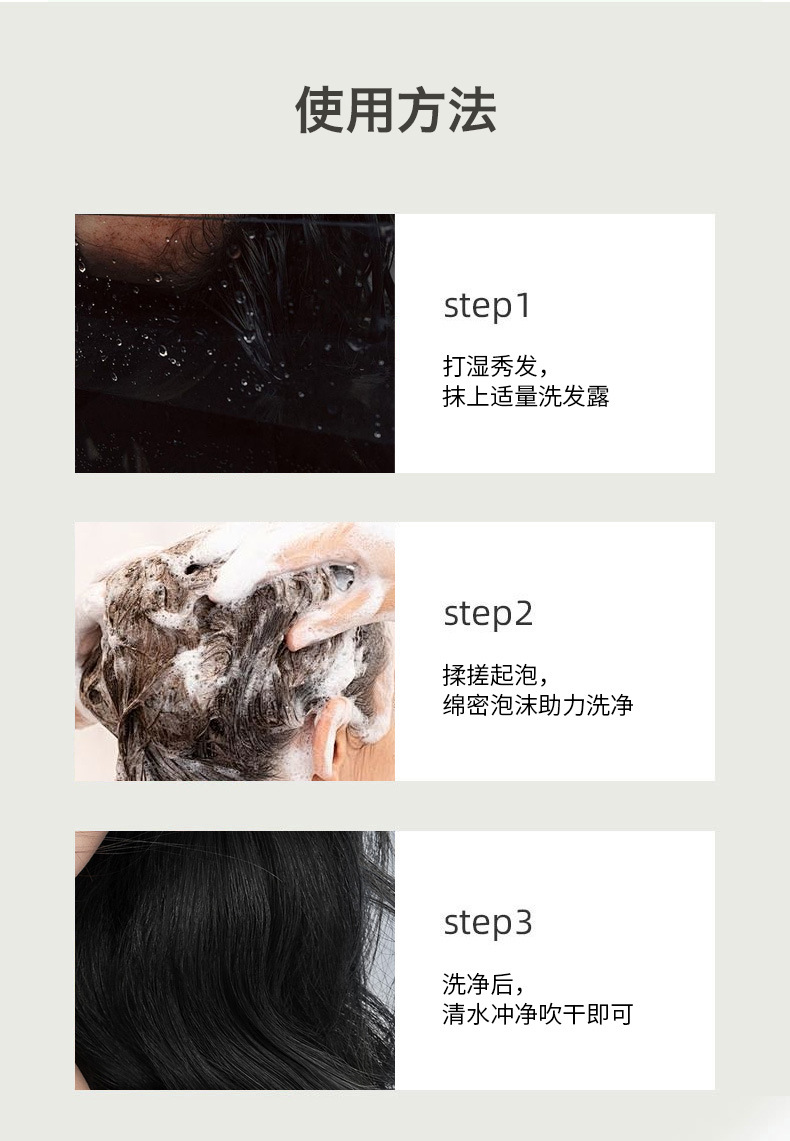 使用方法

step1

打湿秀发，
抹上适量洗发露

step2

揉搓起泡，
绵密泡沫助力洗净

step3

洗净后，
清水冲净吹干即可