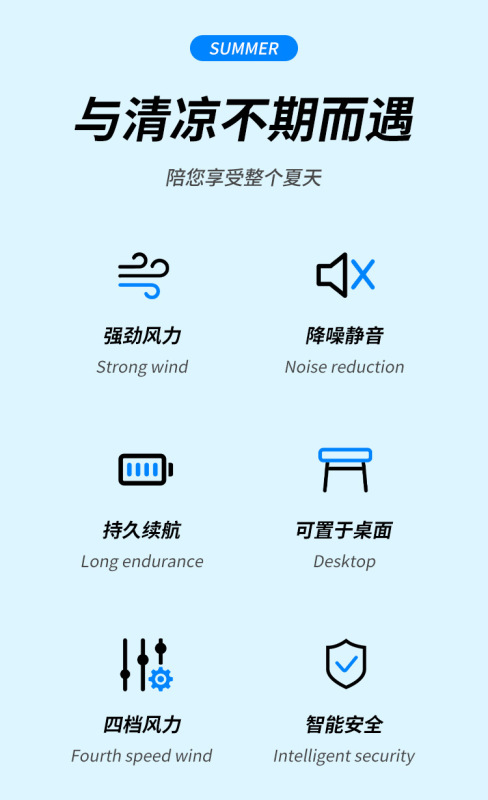 SUMMER

与清凉不期而遇

陪您享受整个夏天

强劲风力
Strong wind

降噪静音
Noise reduction

持久续航
Long endurance

可置于桌面
Desktop

四档风力
Fourth speed wind

智能安全
Intelligent security