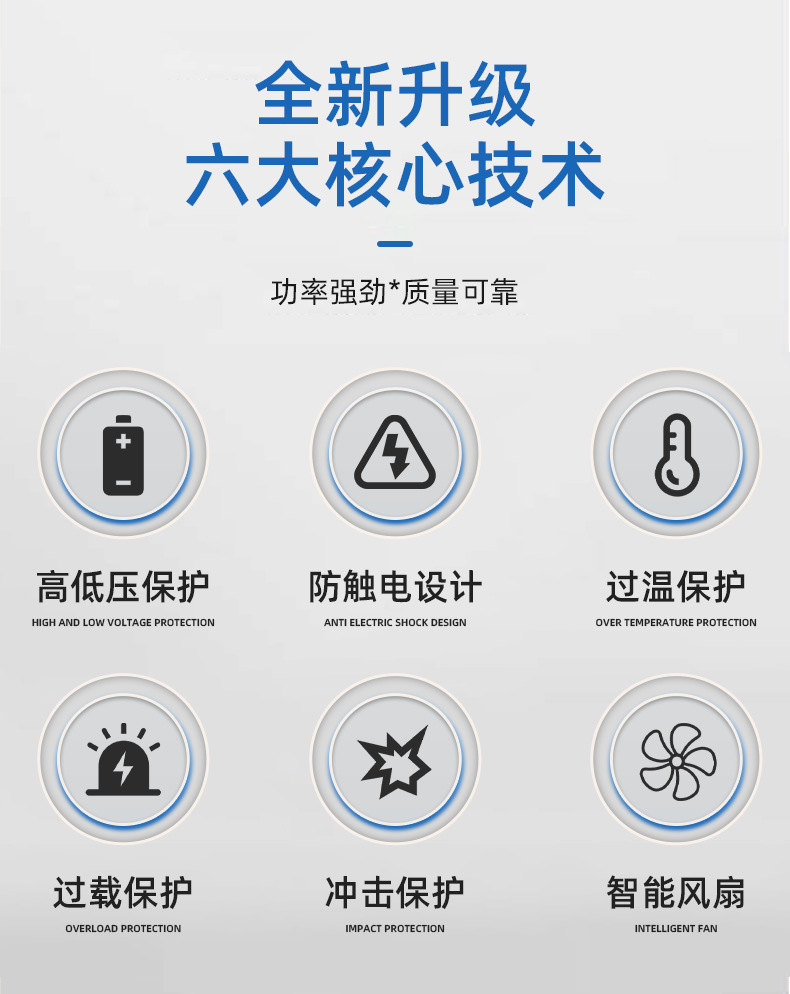 全新升级
六大核心技术

功率强劲*质量可靠

高低压保护
HIGH AND LOW VOLTAGE PROTECTION

防触电设计
ANTI ELECTRIC SHOCK DESIGN

过温保护
OVER TEMPERATURE PROTECTION

过载保护
OVERLOAD PROTECTION

冲击保护
IMPACT PROTECTION

智能风扇
INTELLIGENT FAN