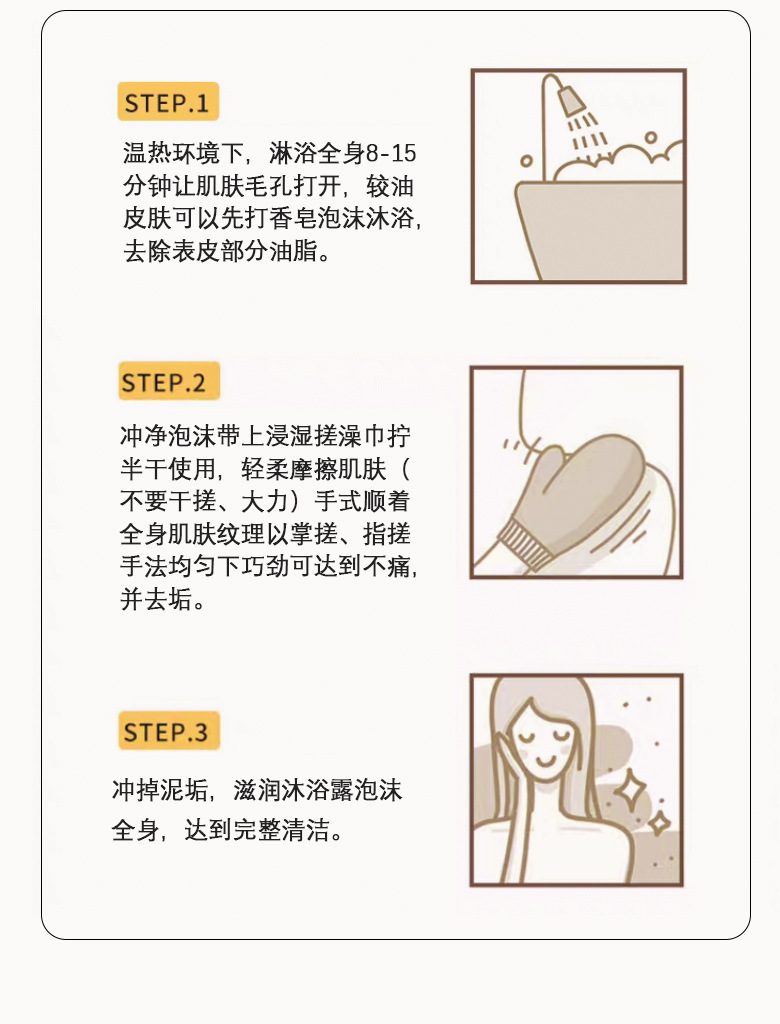 STEP.1

温热环境下，淋浴全身8-15分钟让肌肤毛孔打开，较油皮肤可以先打香皂泡沫沐浴，去除表皮部分油脂。

STEP.2

冲净泡沫带上浸湿搓澡巾拧半干使用，轻柔摩擦肌肤（不要干搓、大力）手式顺着全身肌肤纹理以掌搓、指搓手法均匀下巧劲可达到不痛，并去垢。

STEP.3

冲掉泥垢，滋润沐浴露泡沫全身，达到完整清洁。