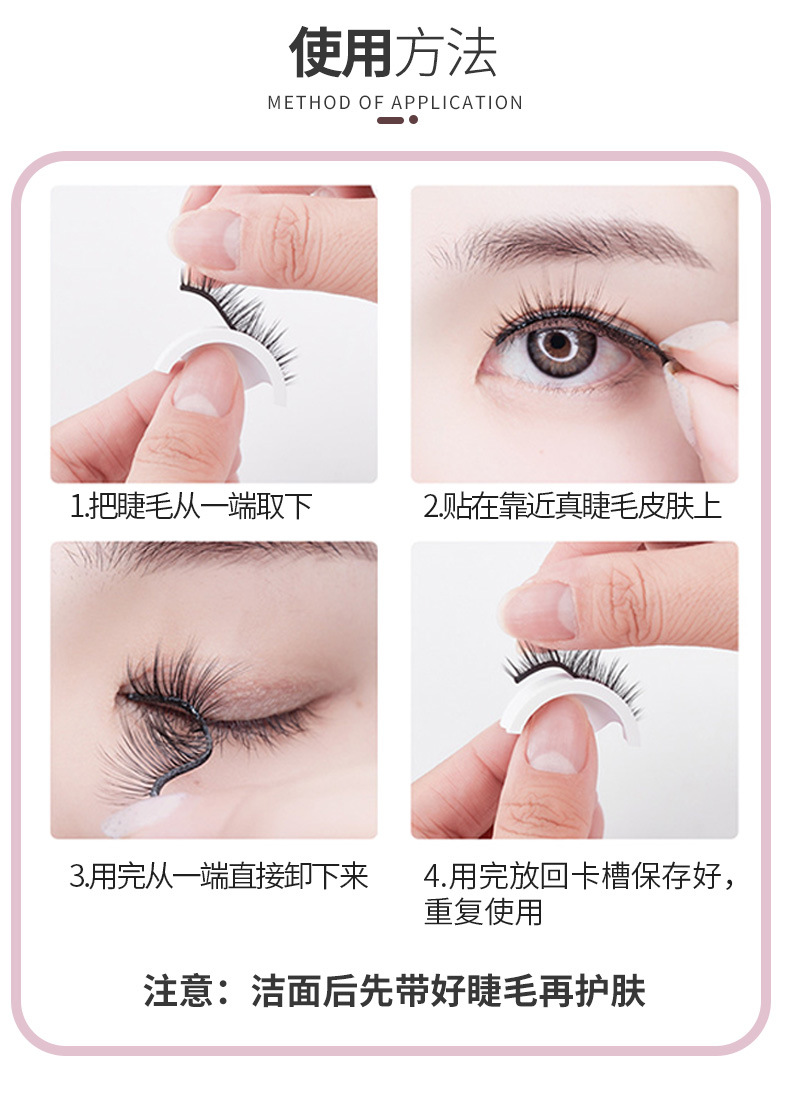 使用方法
METHOD OF APPLICATION

1.把睫毛从一端取下

2.贴在靠近真睫毛皮肤上

3.用完从一端直接卸下来

4.用完放回卡槽保存好，重复使用

注意：洁面后先带好睫毛再护肤