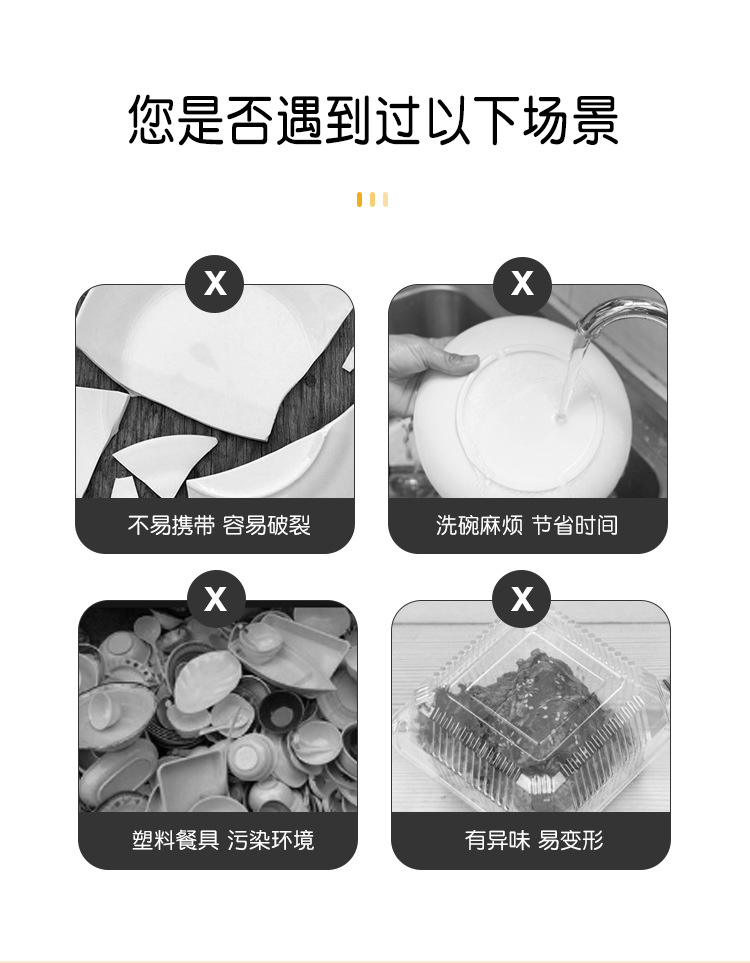 您是否遇到过以下场景

X

不易携带 容易破裂

X

洗碗麻烦 节省时间

X

塑料餐具 污染环境

X

有异味 易变形