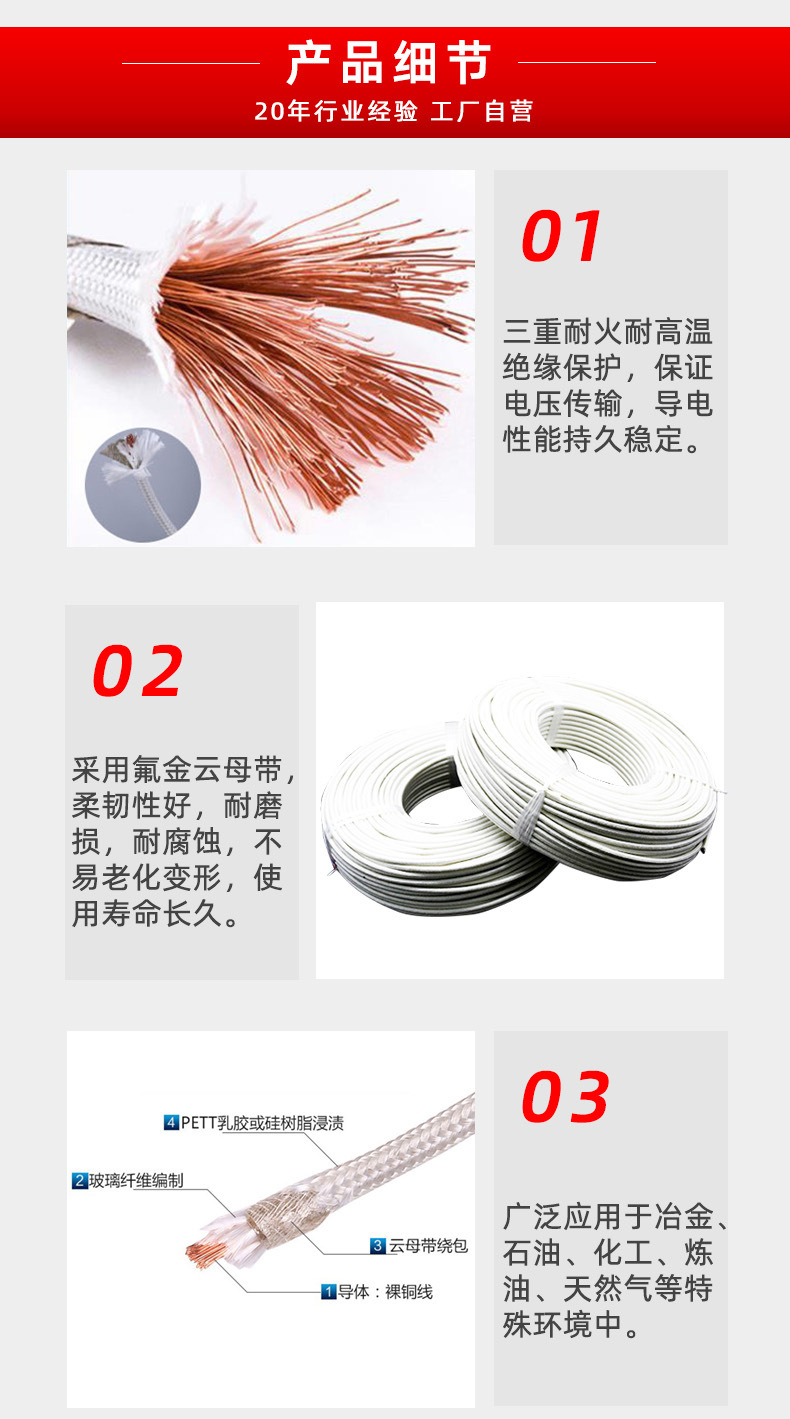 产品细节
20年行业经验 工厂自营

01

三重耐火耐高温绝缘保护，保证电压传输，导电性能持久稳定。

02

采用氟金云母带，柔韧性好，耐磨损，耐腐蚀，不易老化变形，使用寿命长久。

4 PETT乳胶或硅树脂浸渍
2 玻璃纤维编制
3 云母带绕包
1 导体：裸铜线

03

广泛应用于冶金、石油、化工、炼油、天然气等特殊环境中。