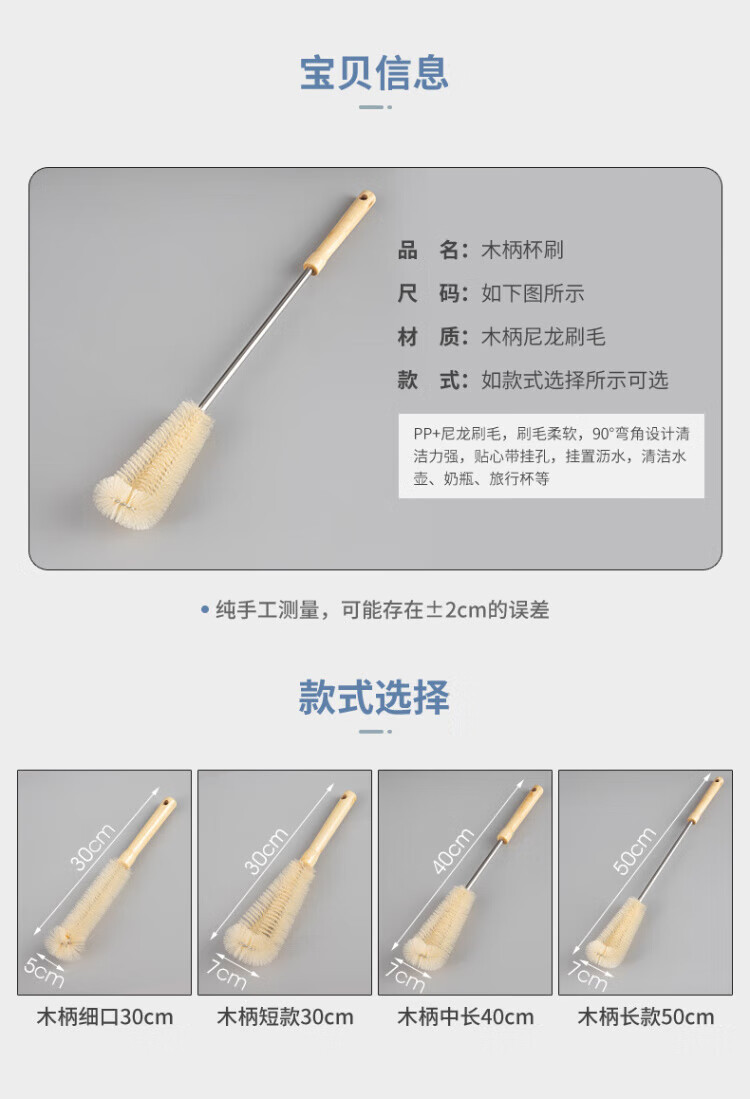 宝贝信息

品　名：木柄杯刷
尺　码：如下图所示
材　质：木柄尼龙刷毛
款　式：如款式选择所示可选

PP+尼龙刷毛，刷毛柔软，90°弯角设计清洁力强，贴心带挂孔，挂置沥水，清洁水壶、奶瓶、旅行杯等

• 纯手工测量，可能存在±2cm的误差

款式选择

30cm
5cm
木柄细口30cm

30cm
7cm
木柄短款30cm

40cm
7cm
木柄中长40cm

50cm
7cm
木柄长款50cm