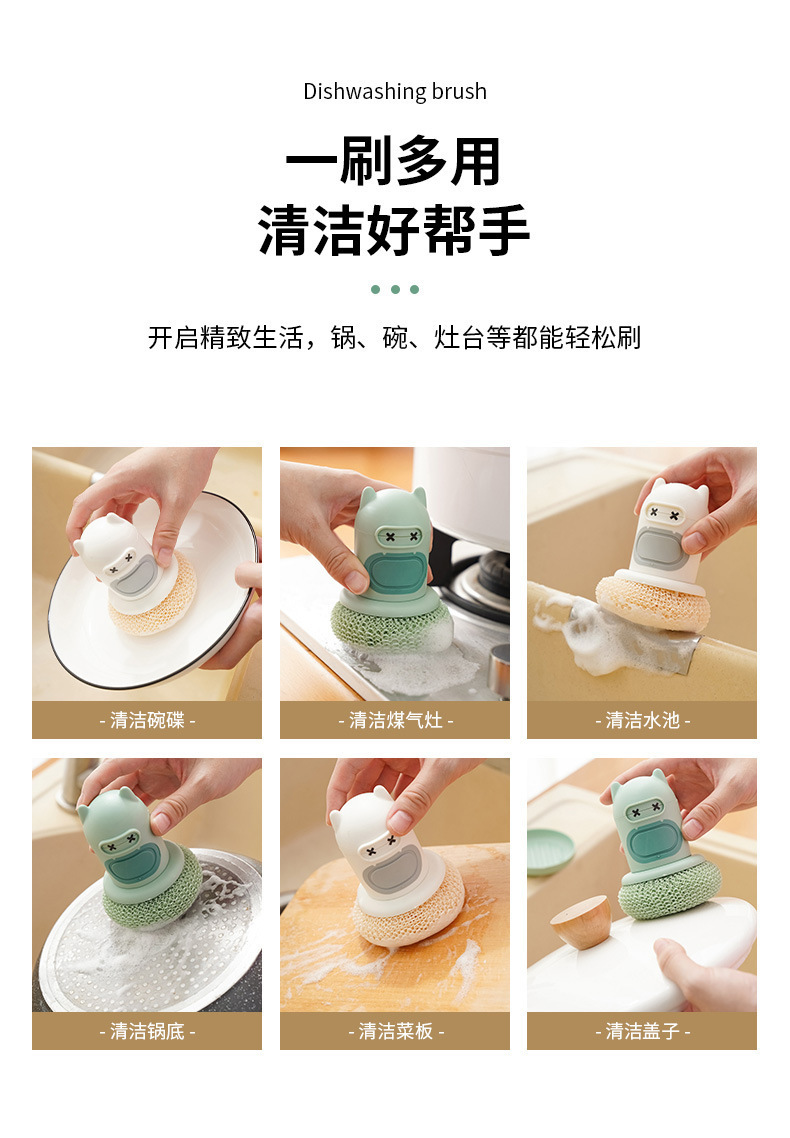 Dishwashing brush

一刷多用

清洁好帮手

开启精致生活，锅、碗、灶台等都能轻松刷

- 清洁碗碟 -

- 清洁煤气灶 -

- 清洁水池 -

- 清洁锅底 -

- 清洁菜板 -

- 清洁盖子 -