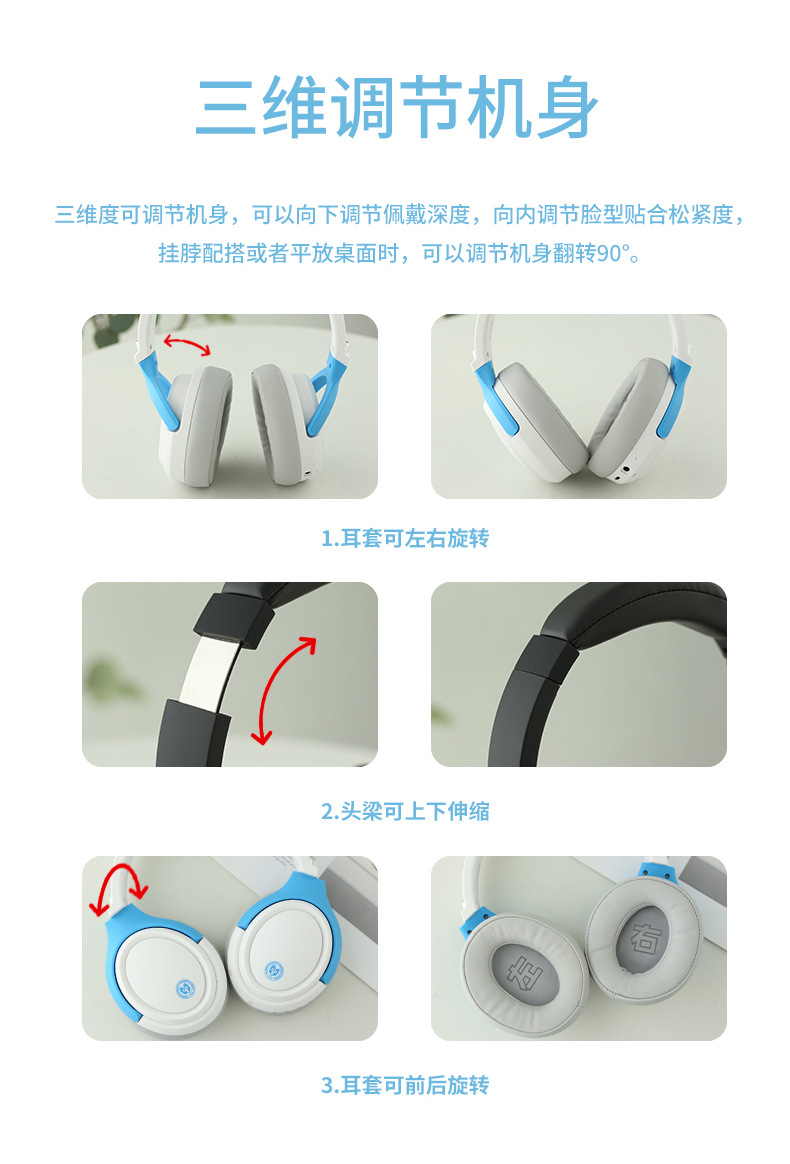 三维调节机身

三维度可调节机身，可以向下调节佩戴深度，向内调节脸型贴合松紧度，挂脖配搭或者平放桌面时，可以调节机身翻转90°。

1.耳套可左右旋转

2.头梁可上下伸缩

左 右

3.耳套可前后旋转