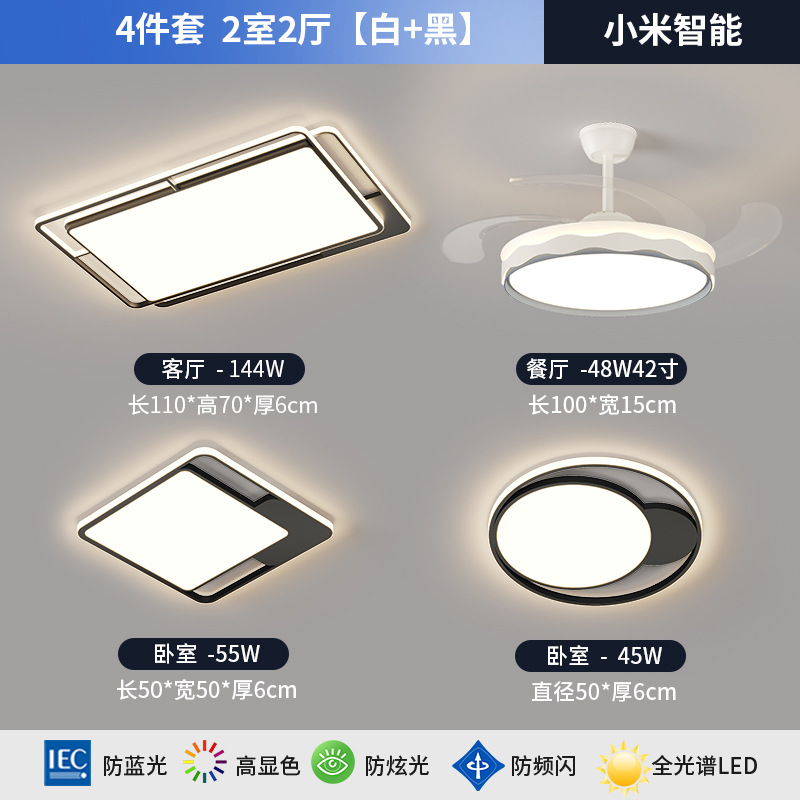 4件套 2室2厅【白+黑】

小米智能

客厅 - 144W
长110*高70*厚6cm

餐厅 -48W42寸
长100*宽15cm

卧室 -55W
长50*宽50*厚6cm

卧室 - 45W
直径50*厚6cm

IEC 防蓝光
高显色
防炫光
防频闪
全光谱LED