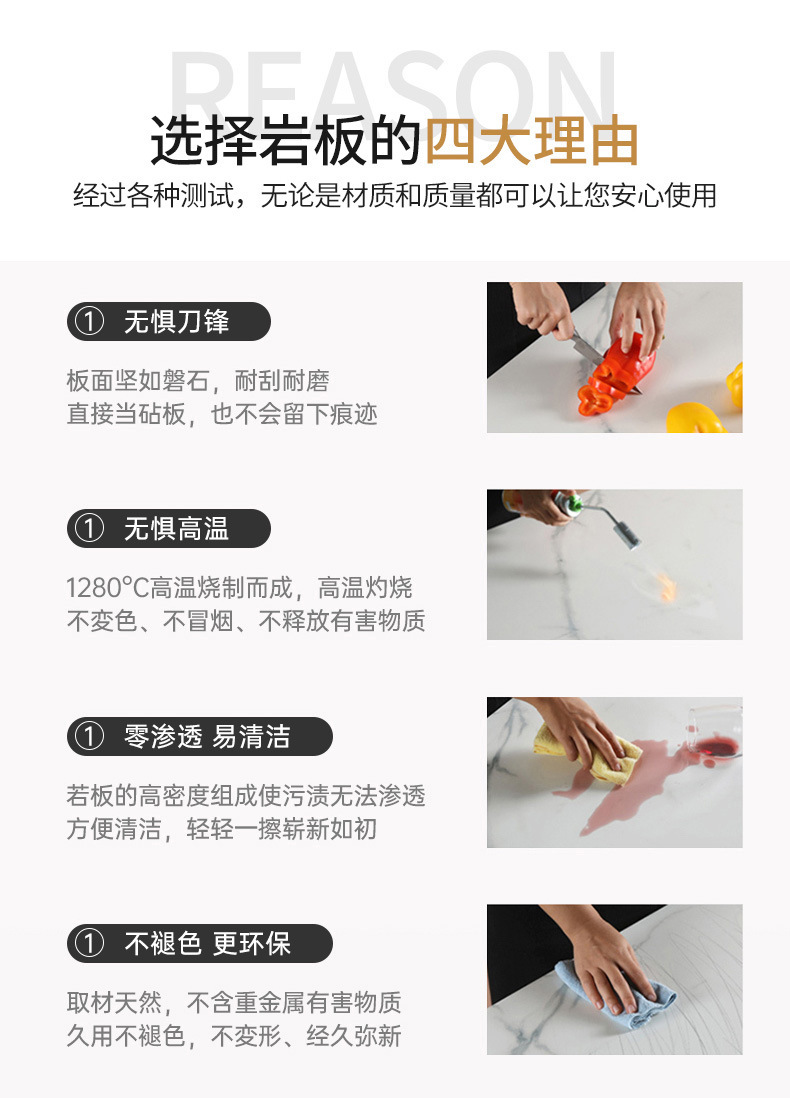 REASON

选择岩板的四大理由

经过各种测试，无论是材质和质量都可以让您安心使用

① 无惧刀锋

板面坚如磐石，耐刮耐磨
直接当砧板，也不会留下痕迹

① 无惧高温

1280°C高温烧制而成，高温灼烧
不变色、不冒烟、不释放有害物质

① 零渗透 易清洁

若板的高密度组成使污渍无法渗透
方便清洁，轻轻一擦崭新如初

① 不褪色 更环保

取材天然，不含重金属有害物质
久用不褪色，不变形、经久弥新