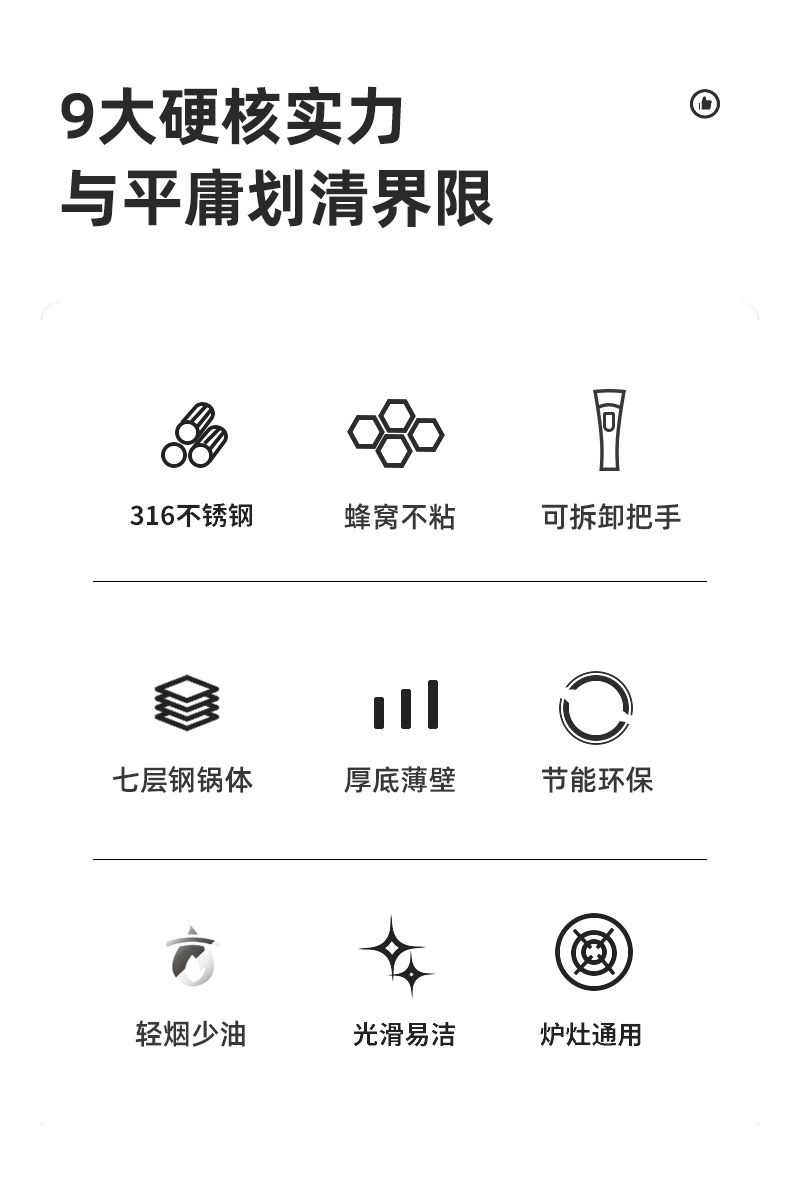 9大硬核实力
与平庸划清界限

316不锈钢

蜂窝不粘

可拆卸把手

七层钢锅体

厚底薄壁

节能环保

轻烟少油

光滑易洁

炉灶通用