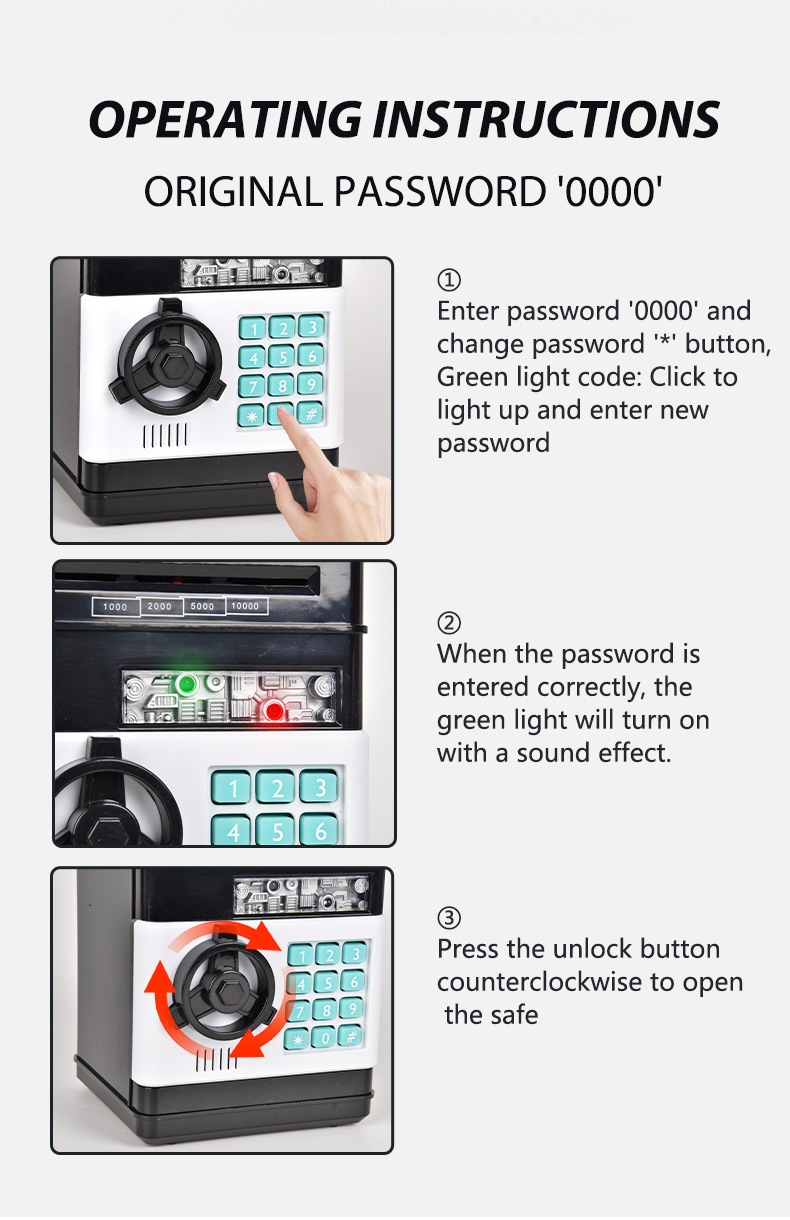 OPERATING INSTRUCTIONS
ORIGINAL PASSWORD '0000'

1 2 3
4 5 6
7 8 9
* #

①
Enter password '0000' and change password '*' button, Green light code: Click to light up and enter new password

1000 2000 5000 10000

1 2 3
4 5 6

②
When the password is entered correctly, the green light will turn on with a sound effect.

1 2 3
4 5 6
7 8 9
* 0 #

③
Press the unlock button counterclockwise to open the safe