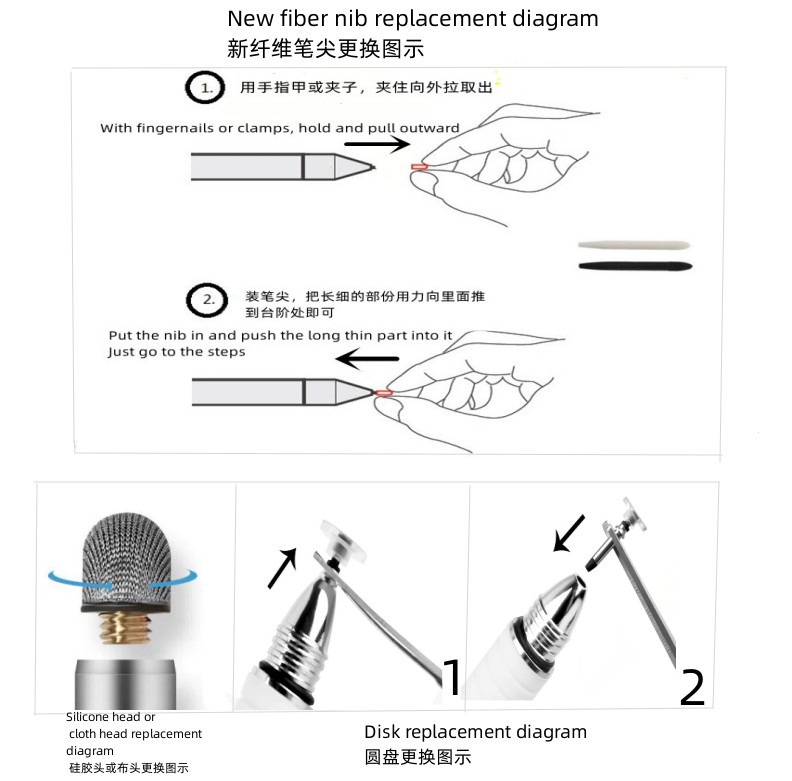 New fiber nib replacement diagram
新纤维笔尖更换图示

1. 用手指甲或夹子，夹住向外拉取出

With fingernails or clamps, hold and pull outward

2. 装笔尖，把长细的部份用力向里面推到台阶处即可

Put the nib in and push the long thin part into it
Just go to the steps

1

2

Silicone head or cloth head replacement diagram
硅胶头或布头更换图示

Disk replacement diagram
圆盘更换图示