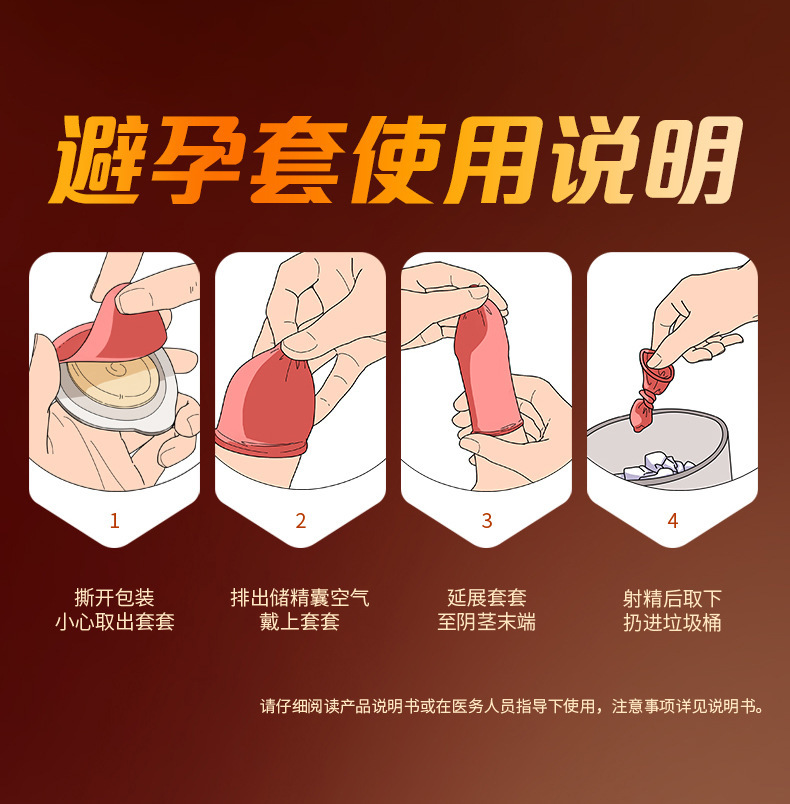 避孕套使用说明

1

撕开包装
小心取出套套

2

排出储精囊空气
戴上套套

3

延展套套
至阴茎末端

4

射精后取下
扔进垃圾桶

请仔细阅读产品说明书或在医务人员指导下使用，注意事项详见说明书。