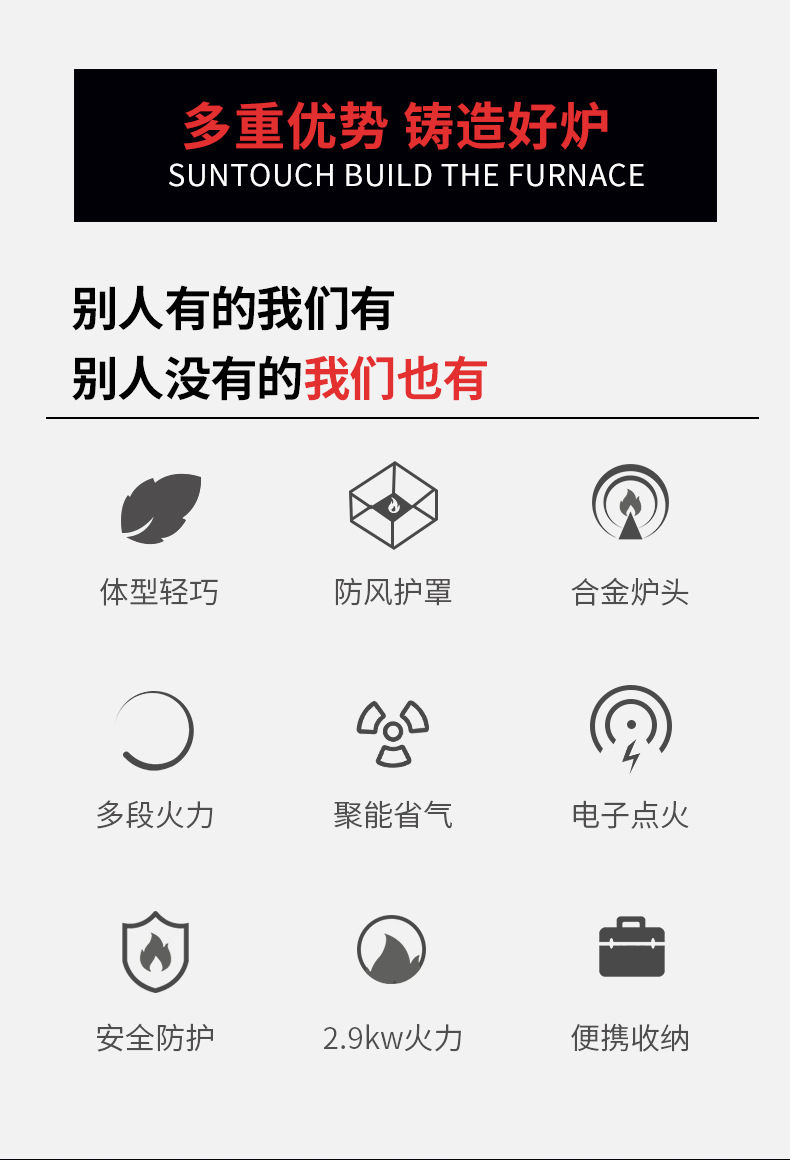 多重优势 铸造好炉
SUNTOUCH BUILD THE FURNACE

别人有的我们有
别人没有的我们也有

体型轻巧

防风护罩

合金炉头

多段火力

聚能省气

电子点火

安全防护

2.9kw火力

便携收纳