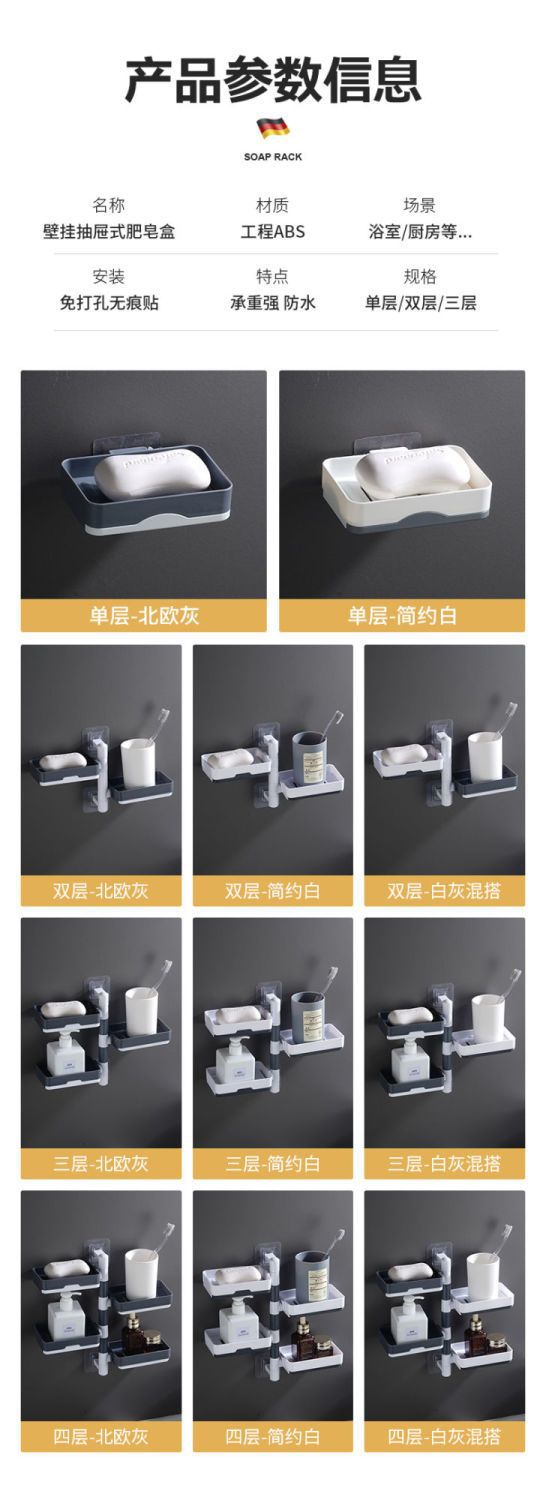 产品参数信息

SOAP RACK

| 名称 | 材质 | 场景 |
|---|---|---|
| 壁挂抽屉式肥皂盒 | 工程ABS | 浴室/厨房等... |
| 安装 | 特点 | 规格 |
| 免打孔无痕贴 | 承重强 防水 | 单层/双层/三层 |

单层-北欧灰

单层-简约白

双层-北欧灰

双层-简约白

双层-白灰混搭

三层-北欧灰

三层-简约白

三层-白灰混搭

四层-北欧灰

四层-简约白

四层-白灰混搭