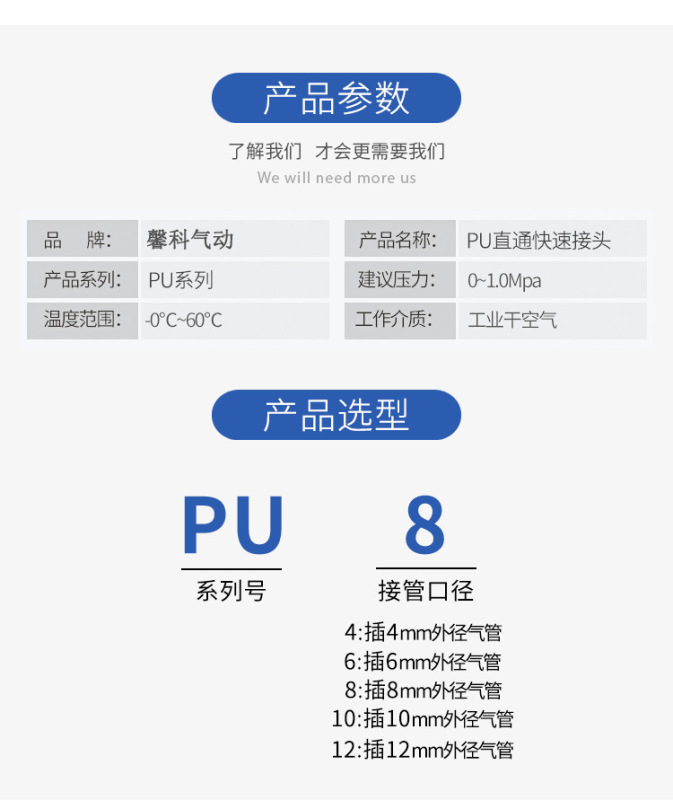 产品参数

了解我们 才会更需要我们

We will need more us

品 牌: 馨科气动
产品系列: PU系列
温度范围: -0°C~60°C

产品名称: PU直通快速接头
建议压力: 0~1.0Mpa
工作介质: 工业干空气

产品选型

PU
系列号

8
接管口径

4:插4mm外径气管
6:插6mm外径气管
8:插8mm外径气管
10:插10mm外径气管
12:插12mm外径气管