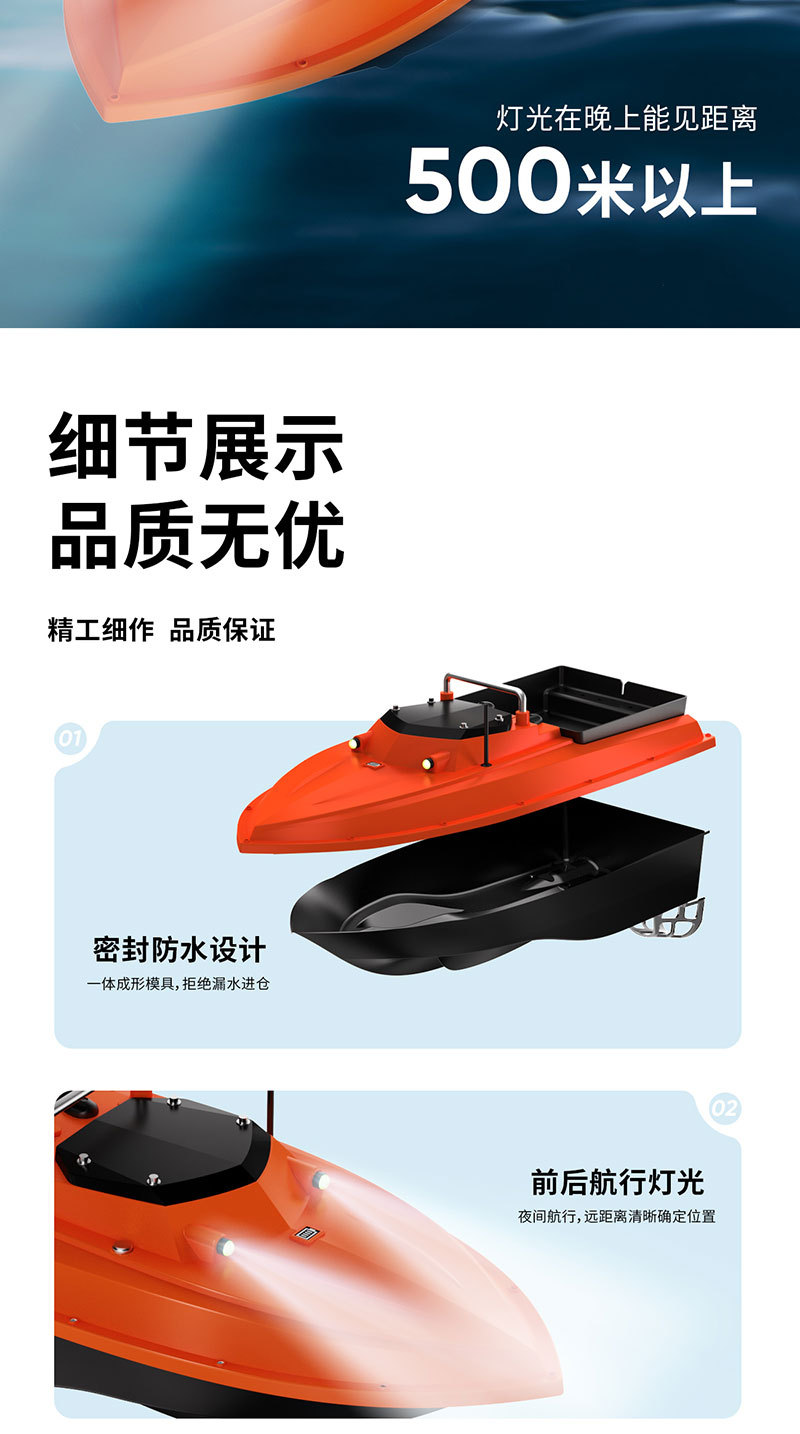 灯光在晚上能见距离

500米以上

细节展示
品质无优

精工细作 品质保证

01

密封防水设计

一体成形模具,拒绝漏水进仓

02

前后航行灯光

夜间航行,远距离清晰确定位置