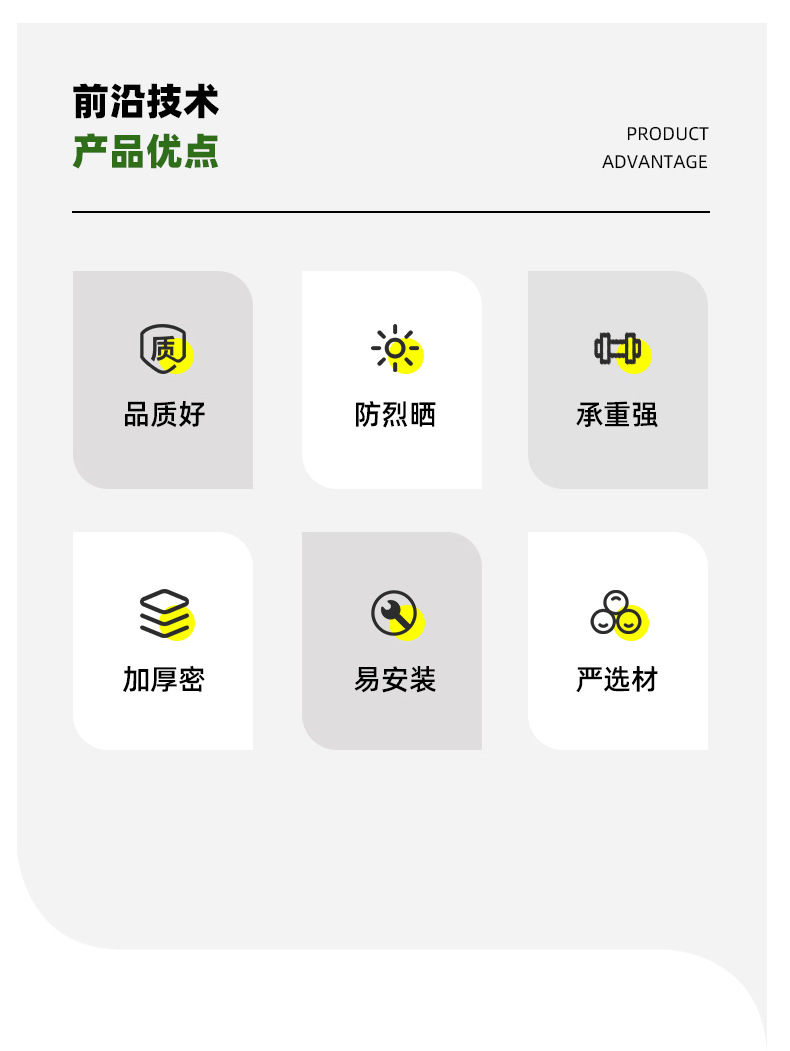 前沿技术
产品优点

PRODUCT
ADVANTAGE

质
品质好

防烈晒

承重强

加厚密

易安装

严选材