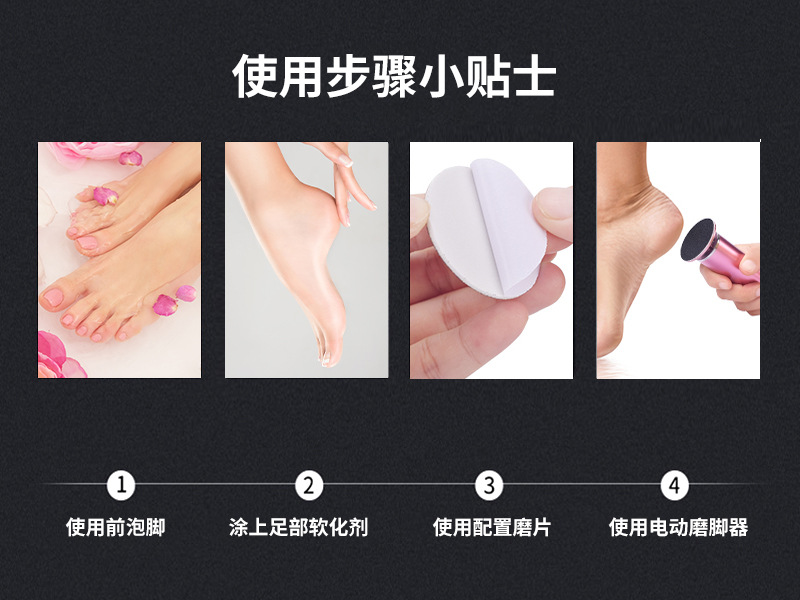 使用步骤小贴士

1
使用前泡脚

2
涂上足部软化剂

3
使用配置磨片

4
使用电动磨脚器