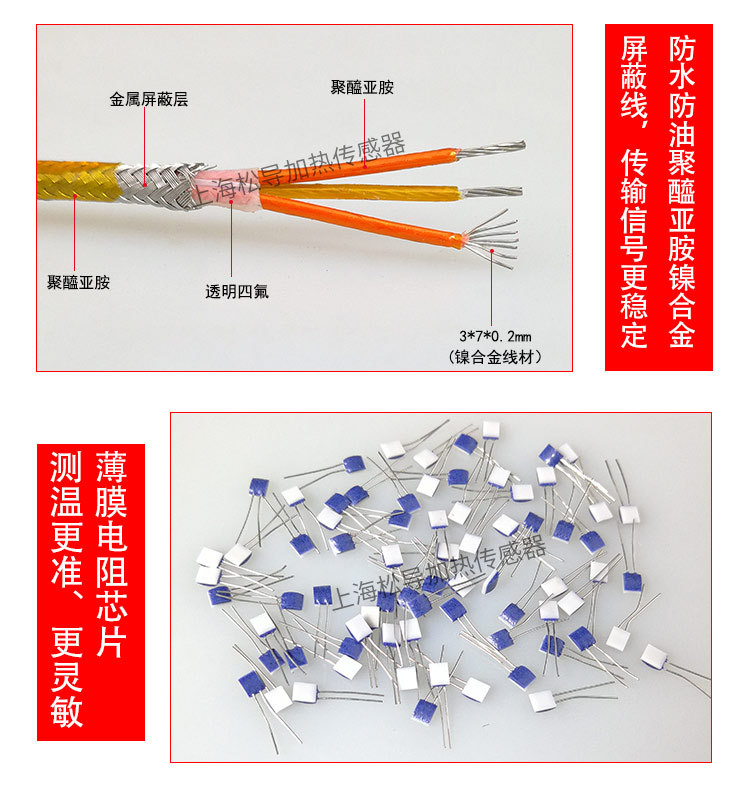 金属屏蔽层

聚醯亚胺

上海松导加热传感器

聚醯亚胺

透明四氟

3*7*0.2mm
(镍合金线材)

防水防油聚醯亚胺镍合金屏蔽线，传输信号更稳定

薄膜电阻芯片

测温更准、更灵敏

上海松导加热传感器