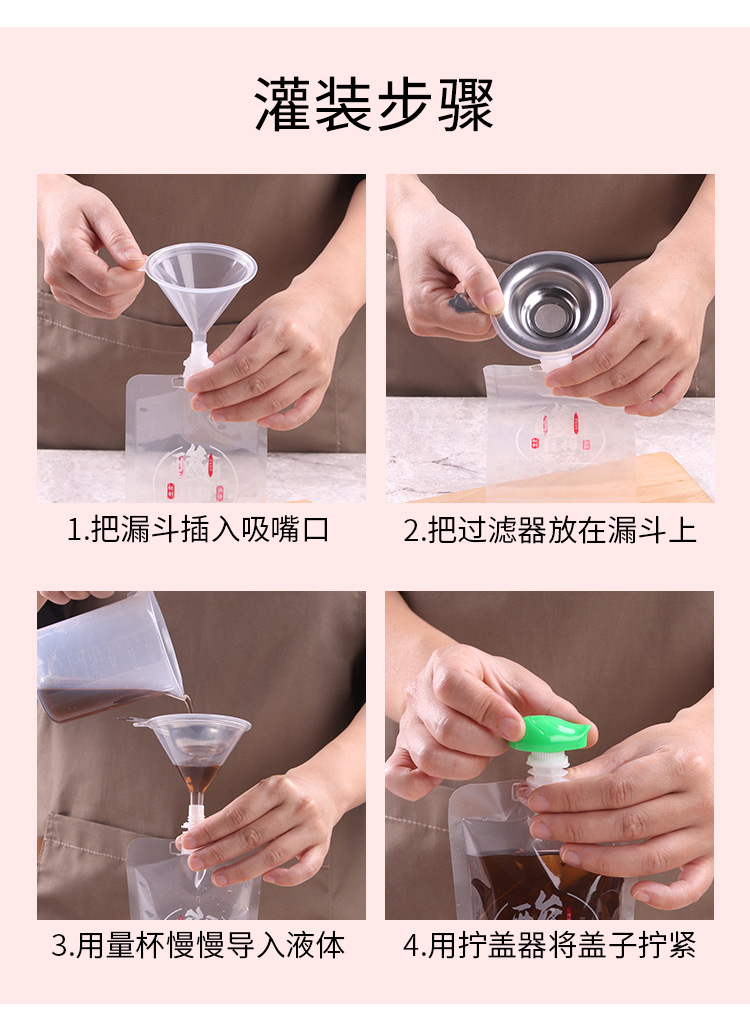 灌装步骤

1.把漏斗插入吸嘴口

2.把过滤器放在漏斗上

3.用量杯慢慢导入液体

4.用拧盖器将盖子拧紧