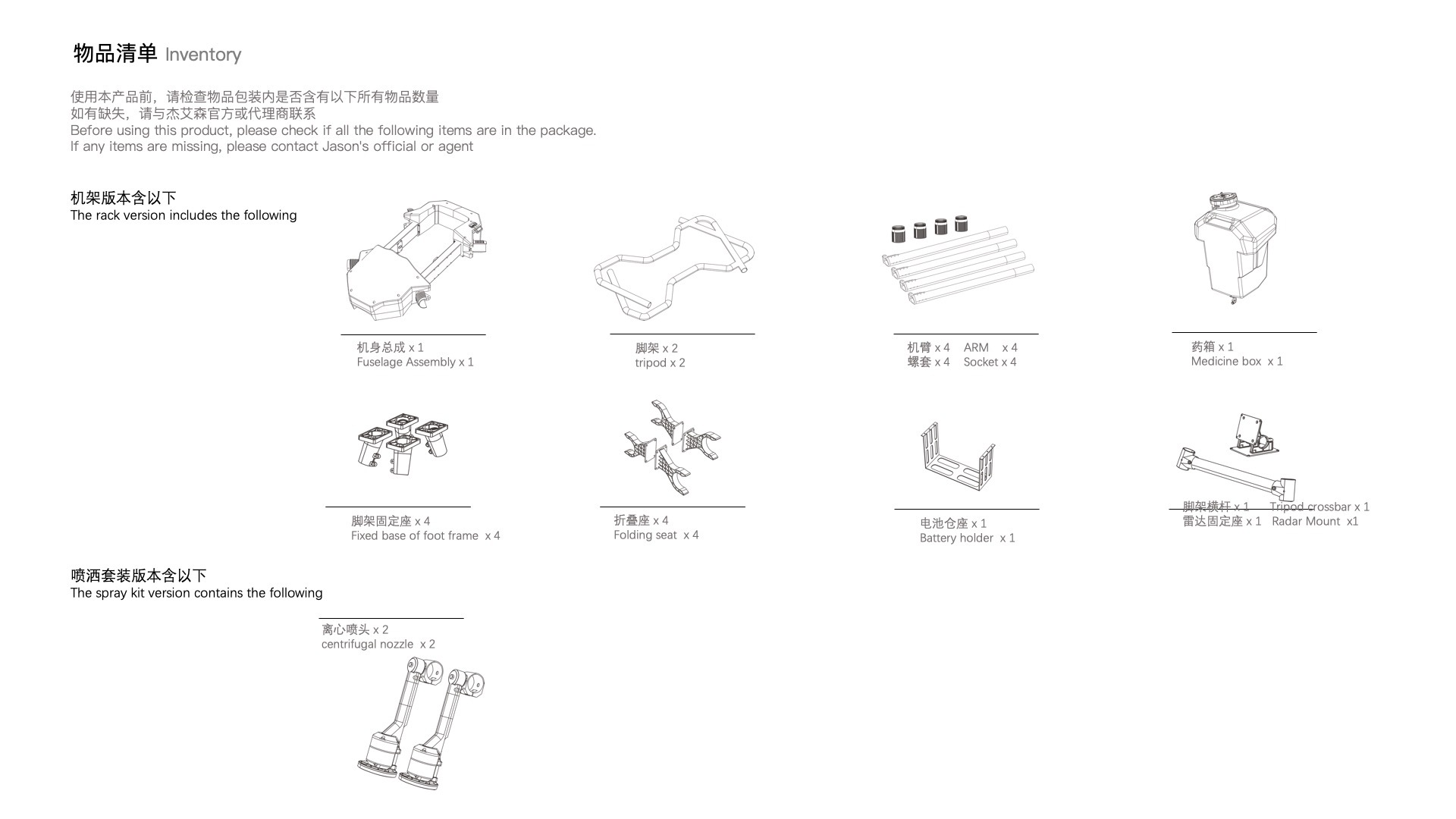 物品清单 Inventory

使用本产品前，请检查物品包装内是否含有以下所有物品数量
如有缺失，请与杰艾森官方或代理商联系
Before using this product, please check if all the following items are in the package.
If any items are missing, please contact Jason's official or agent

机架版本含以下
The rack version includes the following

机身总成 x 1
Fuselage Assembly x 1

脚架 x 2
tripod x 2

机臂 x 4 ARM x 4
螺套 x 4 Socket x 4

药箱 x 1
Medicine box x 1

脚架固定座 x 4
Fixed base of foot frame x 4

折叠座 x 4
Folding seat x 4

电池仓座 x 1
Battery holder x 1

脚架横杆 x 1 Tripod crossbar x 1
雷达固定座 x 1 Radar Mount x1

喷洒套装版本含以下
The spray kit version contains the following

离心喷头 x 2
centrifugal nozzle x 2