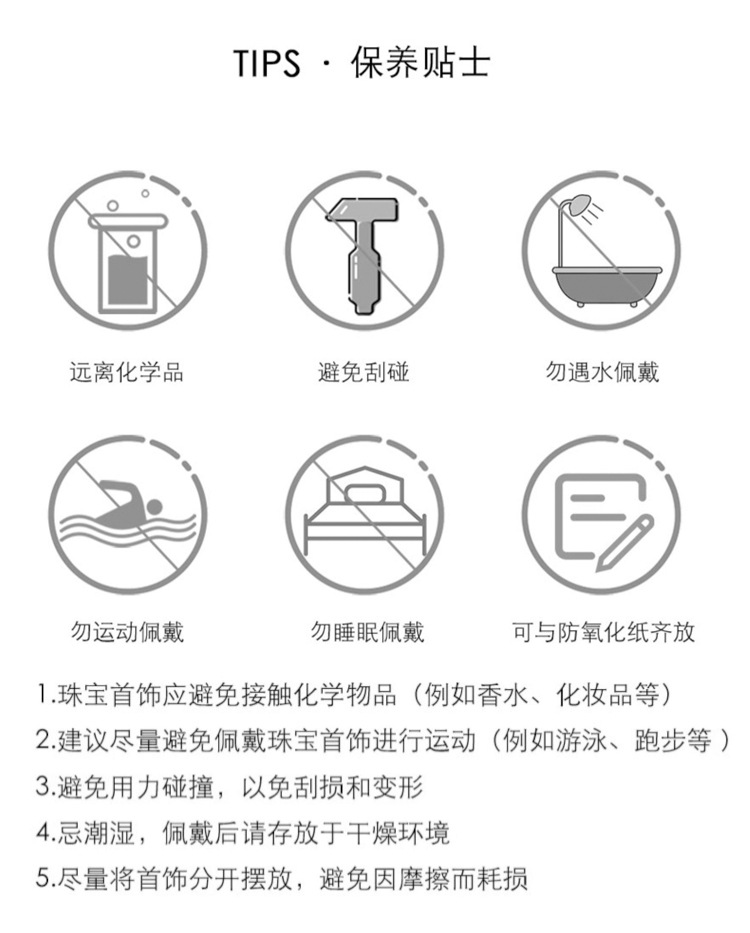 TIPS · 保养贴士

远离化学品

避免刮碰

勿遇水佩戴

勿运动佩戴

勿睡眠佩戴

可与防氧化纸齐放

1.珠宝首饰应避免接触化学物品（例如香水、化妆品等）

2.建议尽量避免佩戴珠宝首饰进行运动（例如游泳、跑步等）

3.避免用力碰撞，以免刮损和变形

4.忌潮湿，佩戴后请存放于干燥环境

5.尽量将首饰分开摆放，避免因摩擦而耗损