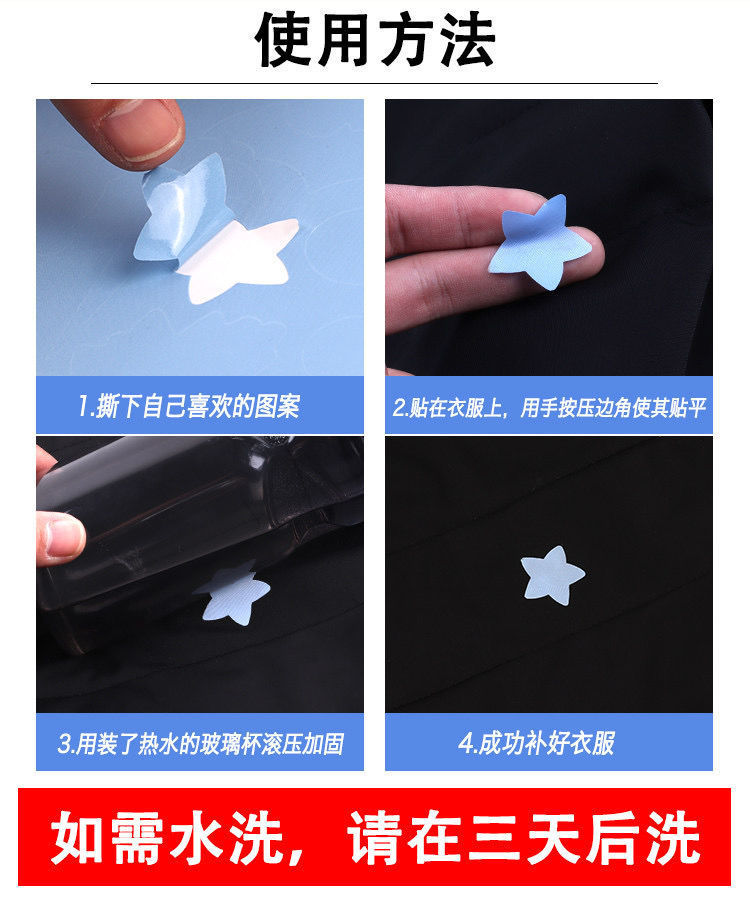 使用方法

1.撕下自己喜欢的图案

2.贴在衣服上，用手按压边角使其贴平

3.用装了热水的玻璃杯滚压加固

4.成功补好衣服

如需水洗，请在三天后洗