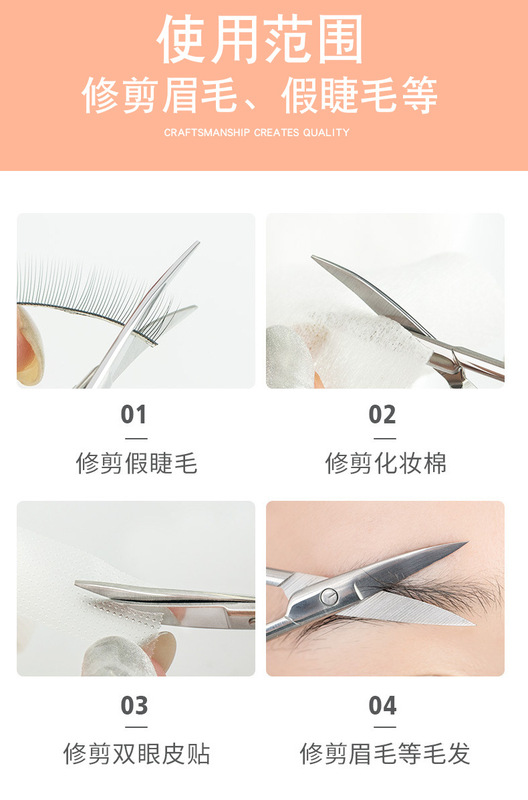 使用范围

修剪眉毛、假睫毛等

CRAFTSMANSHIP CREATES QUALITY

01

修剪假睫毛

02

修剪化妆棉

03

修剪双眼皮贴

04

修剪眉毛等毛发