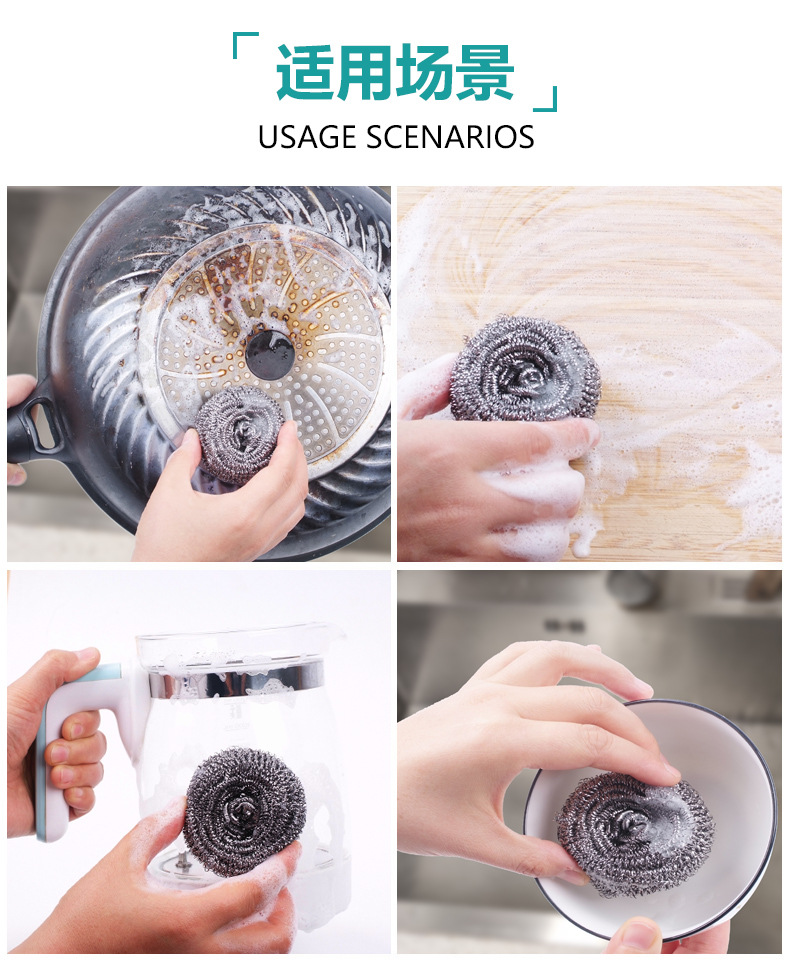 「适用场景」
USAGE SCENARIOS