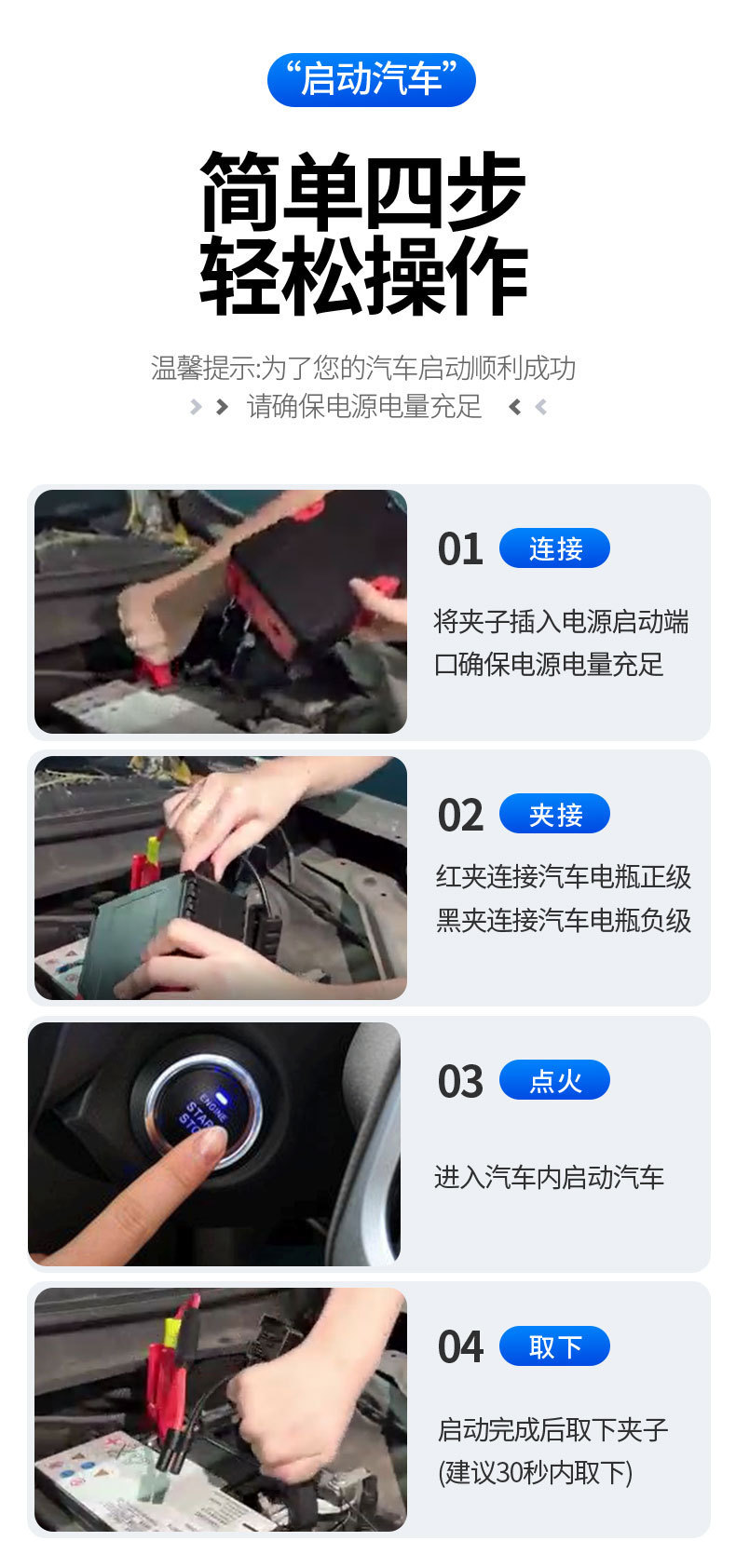 “启动汽车”

简单四步
轻松操作

温馨提示:为了您的汽车启动顺利成功
请确保电源电量充足

01 连接

将夹子插入电源启动端口确保电源电量充足

02 夹接

红夹连接汽车电瓶正级
黑夹连接汽车电瓶负级

ENGINE START STOP

03 点火

进入汽车内启动汽车

04 取下

启动完成后取下夹子
(建议30秒内取下)