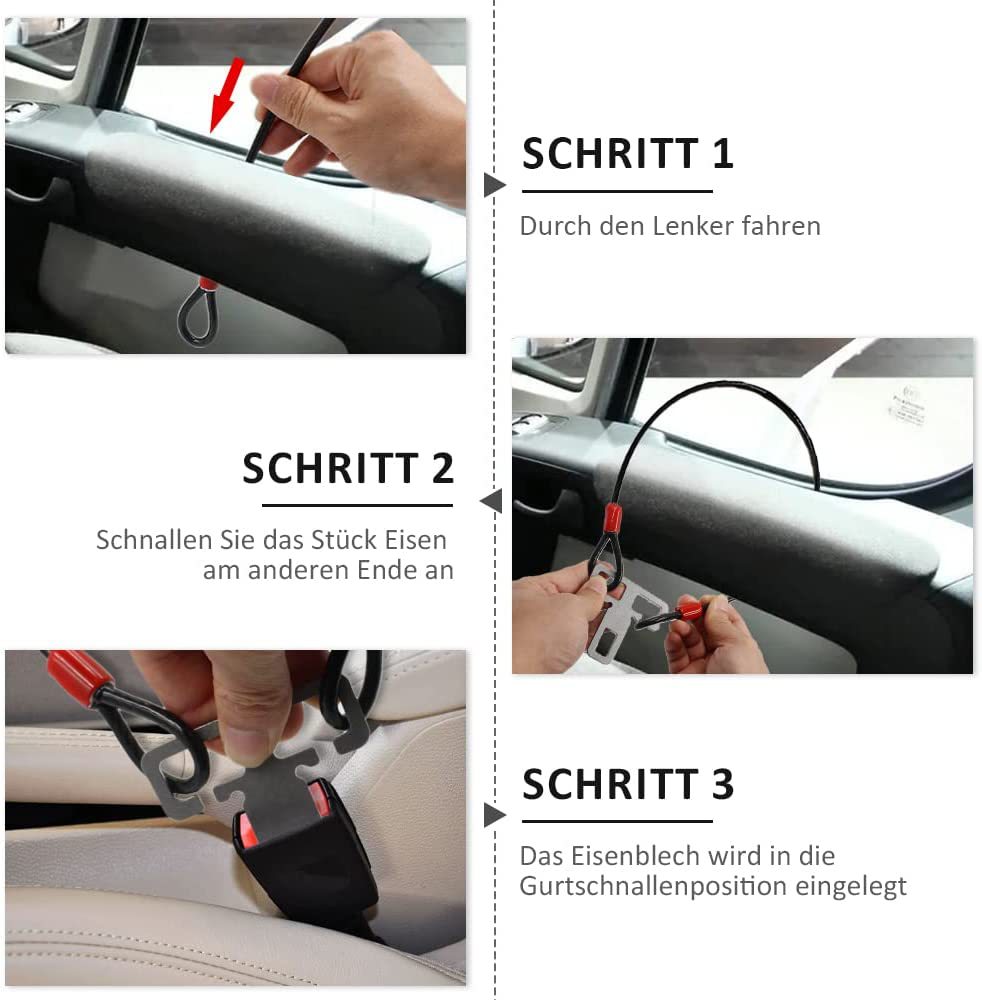 SCHRITT 1

Durch den Lenker fahren

SCHRITT 2

Schnallen Sie das Stück Eisen am anderen Ende an

SCHRITT 3

Das Eisenblech wird in die Gurtschnallenposition eingelegt