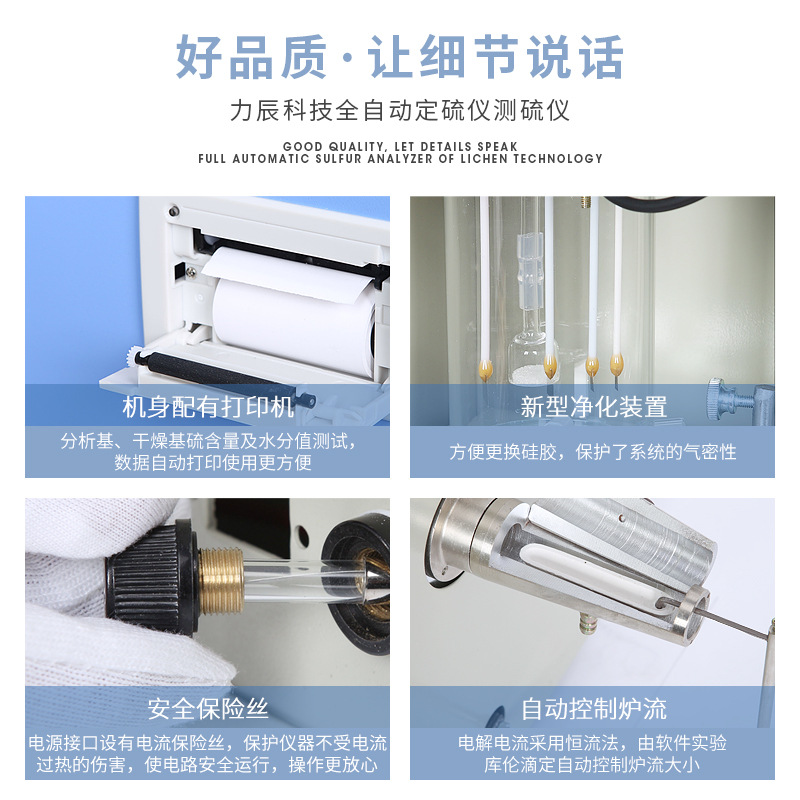 好品质·让细节说话

力辰科技全自动定硫仪测硫仪

GOOD QUALITY, LET DETAILS SPEAK
FULL AUTOMATIC SULFUR ANALYZER OF LICHEN TECHNOLOGY

机身配有打印机

分析基、干燥基硫含量及水分值测试，数据自动打印使用更方便

新型净化装置

方便更换硅胶，保护了系统的气密性

安全保险丝

电源接口设有电流保险丝，保护仪器不受电流过热的伤害，使电路安全运行，操作更放心

自动控制炉流

电解电流采用恒流法，由软件实验库伦滴定自动控制炉流大小