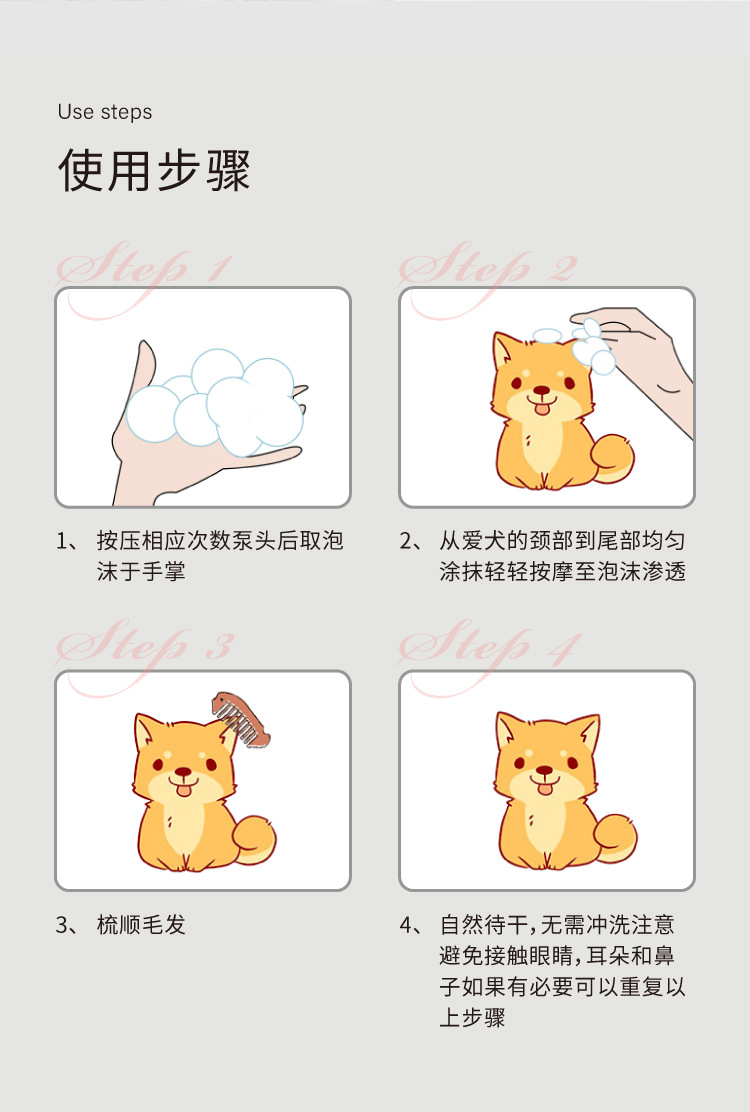 Use steps

使用步骤

Step 1

1、 按压相应次数泵头后取泡沫于手掌

Step 2

2、 从爱犬的颈部到尾部均匀涂抹轻轻按摩至泡沫渗透

Step 3

3、 梳顺毛发

Step 4

4、 自然待干，无需冲洗注意避免接触眼睛，耳朵和鼻子如果有必要可以重复以上步骤