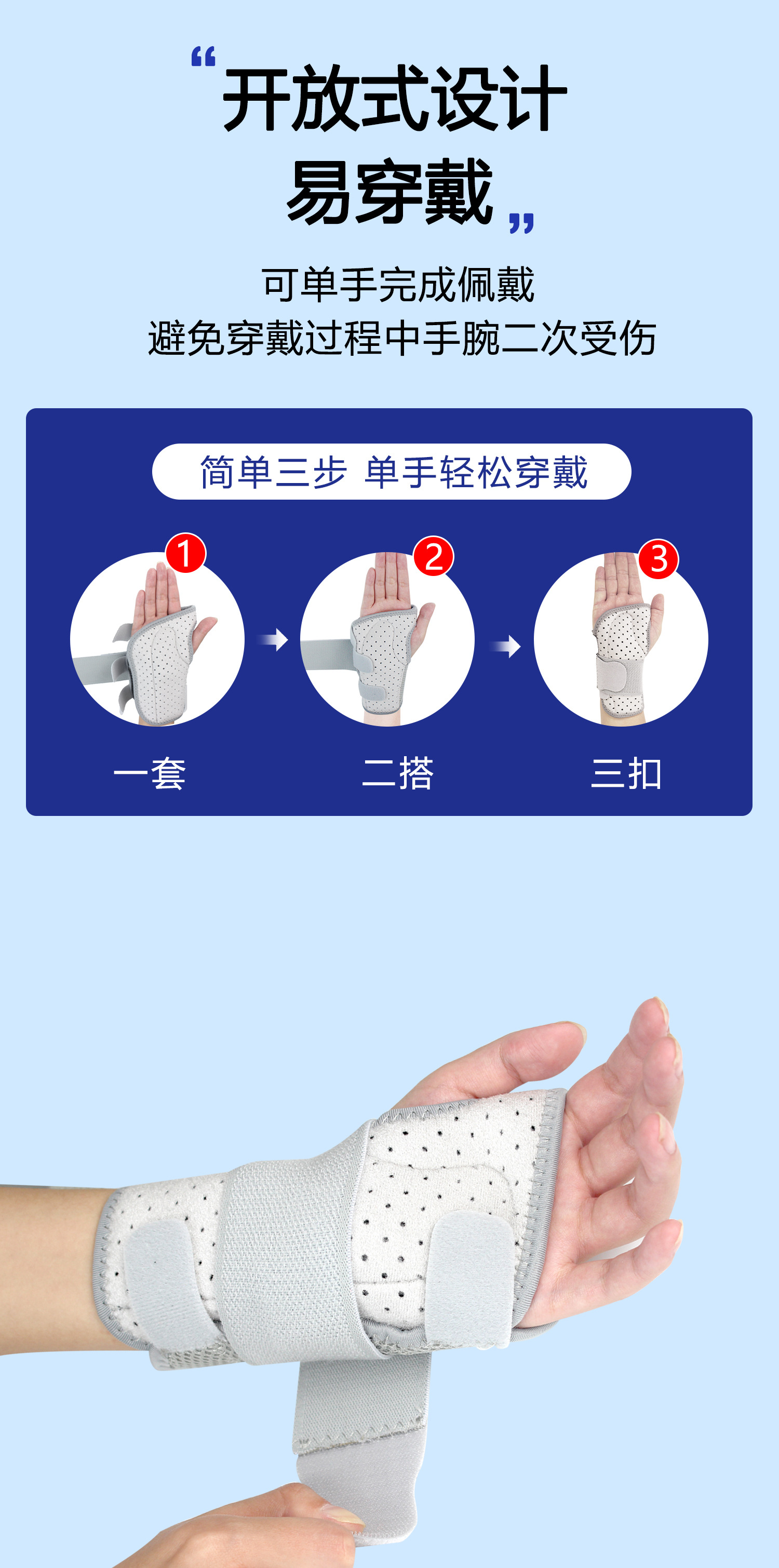 “开放式设计
易穿戴”

可单手完成佩戴
避免穿戴过程中手腕二次受伤

简单三步 单手轻松穿戴

1
2
3

一套
二搭
三扣