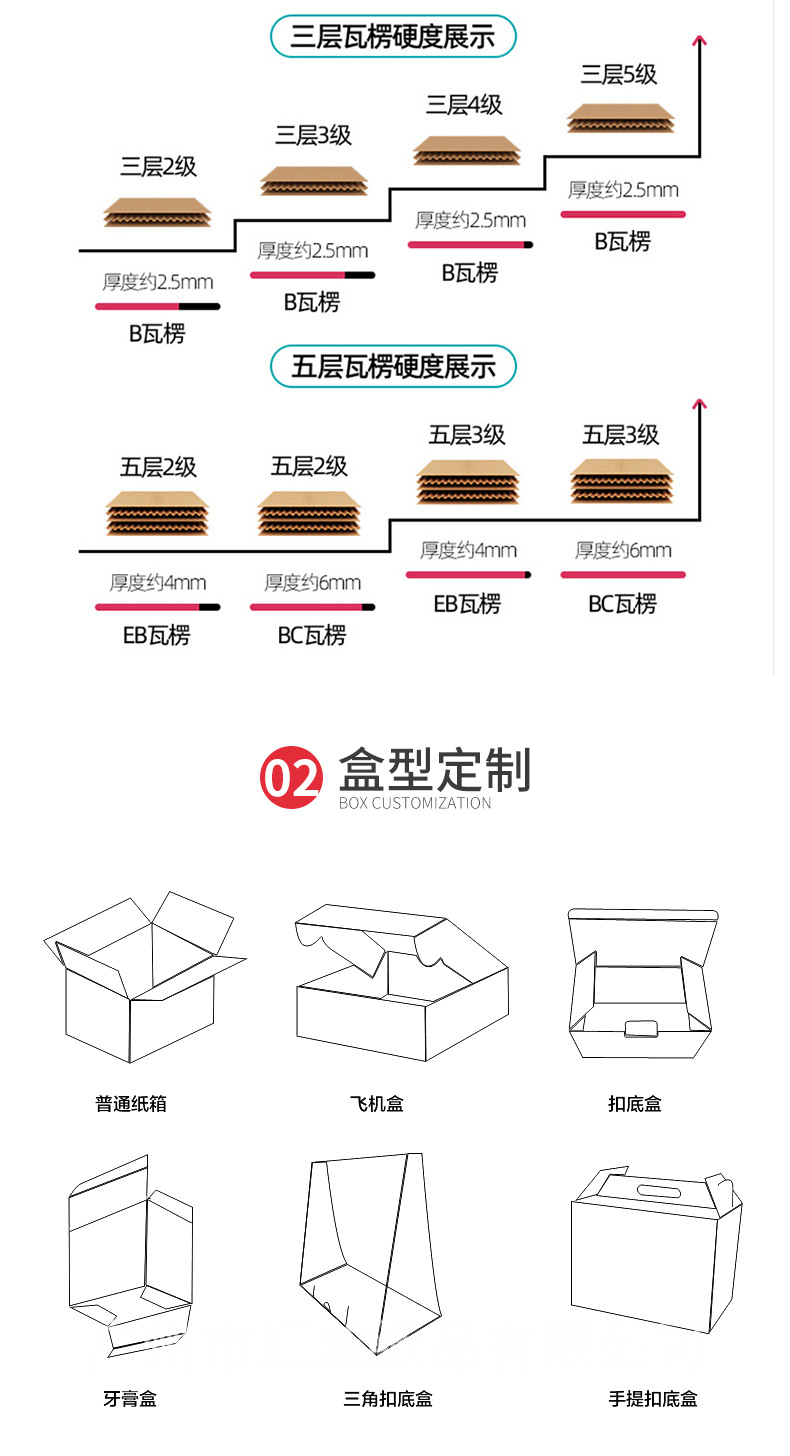 三层瓦楞硬度展示

三层2级
厚度约2.5mm
B瓦楞

三层3级
厚度约2.5mm
B瓦楞

三层4级
厚度约2.5mm
B瓦楞

三层5级
厚度约2.5mm
B瓦楞

五层瓦楞硬度展示

五层2级
厚度约4mm
EB瓦楞

五层2级
厚度约6mm
BC瓦楞

五层3级
厚度约4mm
EB瓦楞

五层3级
厚度约6mm
BC瓦楞

02 盒型定制
BOX CUSTOMIZATION

普通纸箱

飞机盒

扣底盒

牙膏盒

三角扣底盒

手提扣底盒