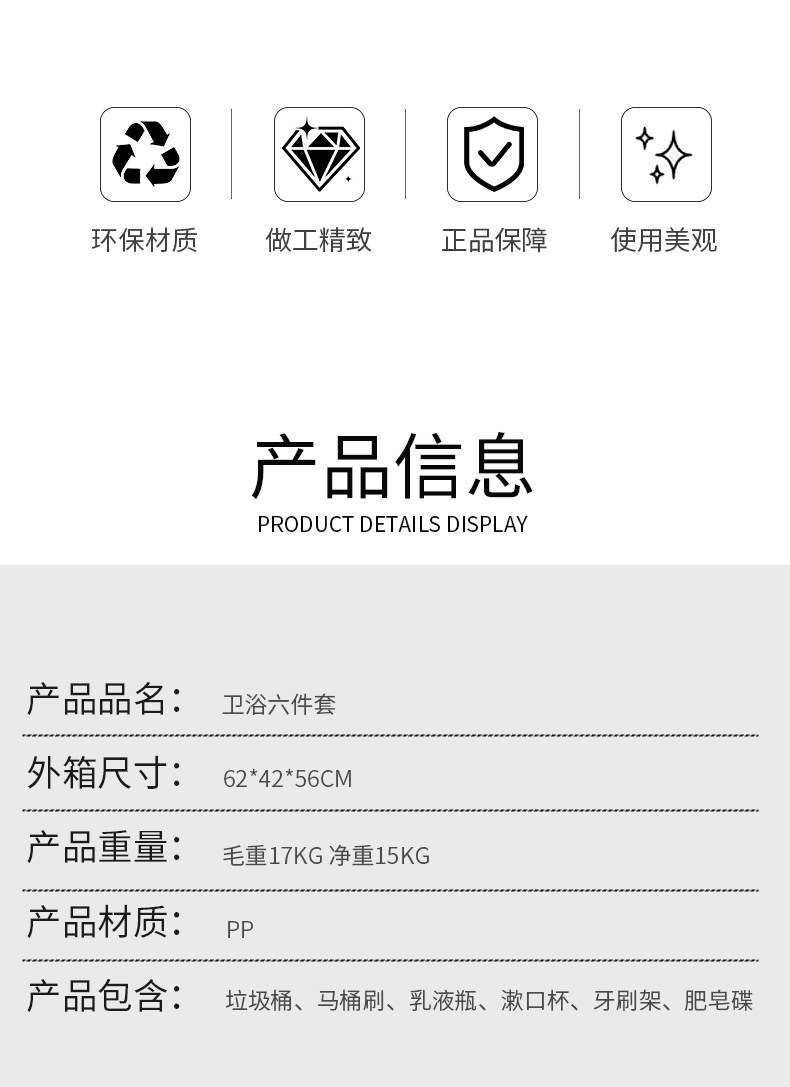 环保材质 做工精致 正品保障 使用美观

产品信息
PRODUCT DETAILS DISPLAY

产品品名: 卫浴六件套

外箱尺寸: 62*42*56CM

产品重量: 毛重17KG 净重15KG

产品材质: PP

产品包含: 垃圾桶、马桶刷、乳液瓶、漱口杯、牙刷架、肥皂碟