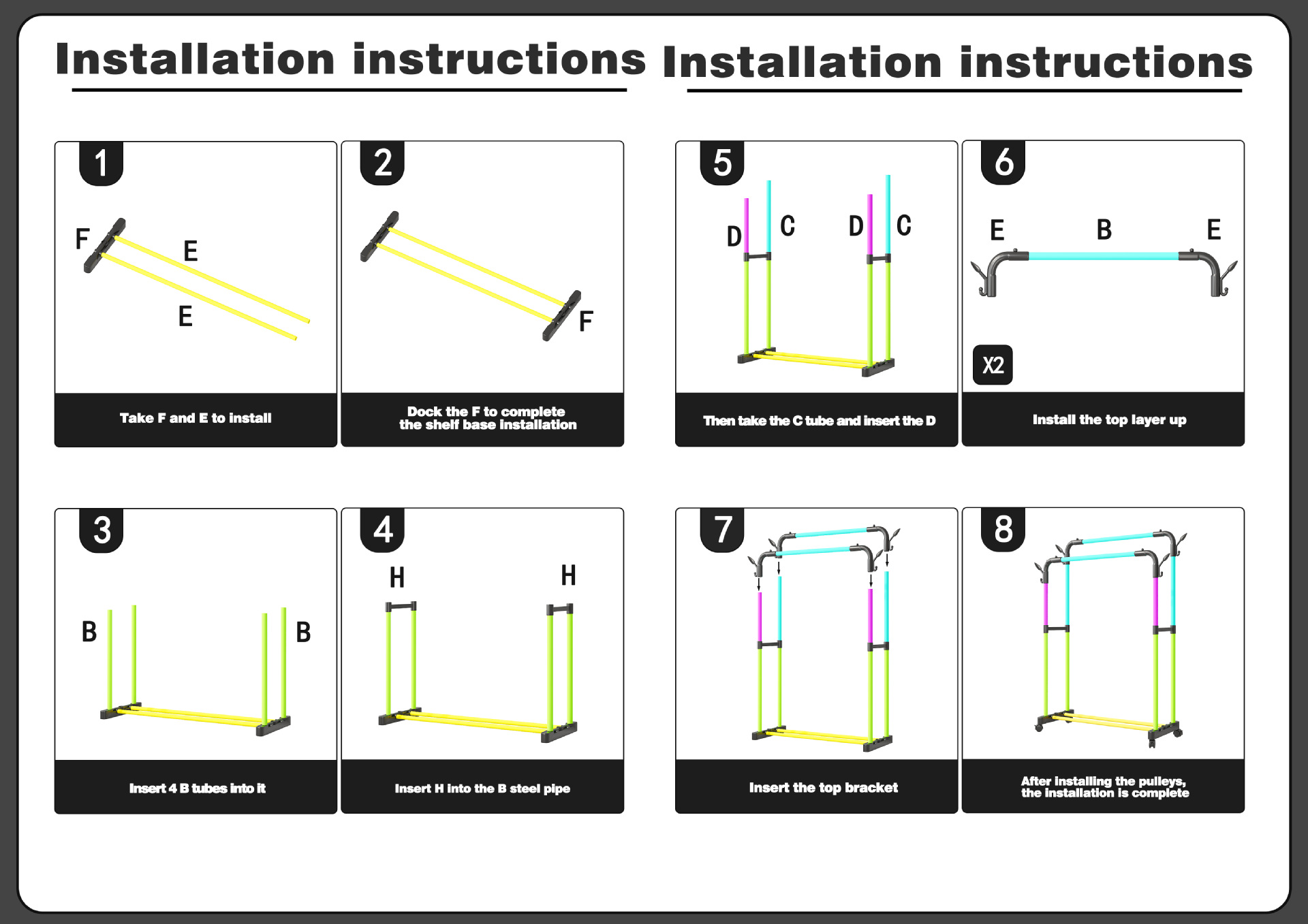 Installation instructions

1
F
E
E
Take F and E to install

2
F
Dock the F to complete the shelf base installation

3
B
B
Insert 4 B tubes into it

4
H
H
Insert H into the B steel pipe

Installation instructions

5
D
C
D
C
Then take the C tube and insert the D

6
E
B
E
X2
Install the top layer up

7
Insert the top bracket

8
After installing the pulleys, the installation is complete