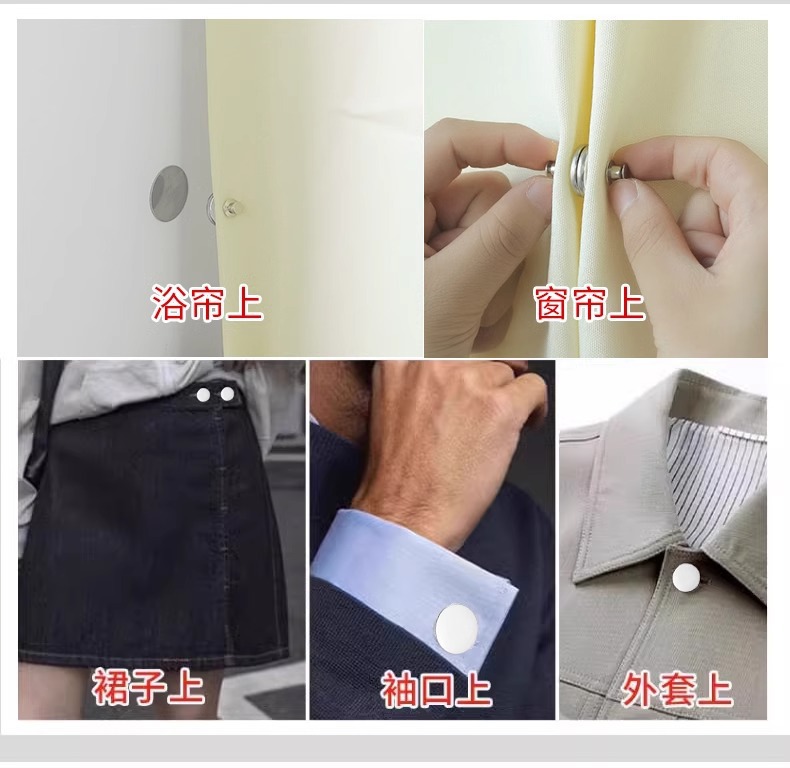 浴帘上

窗帘上

裙子上

袖口上

外套上