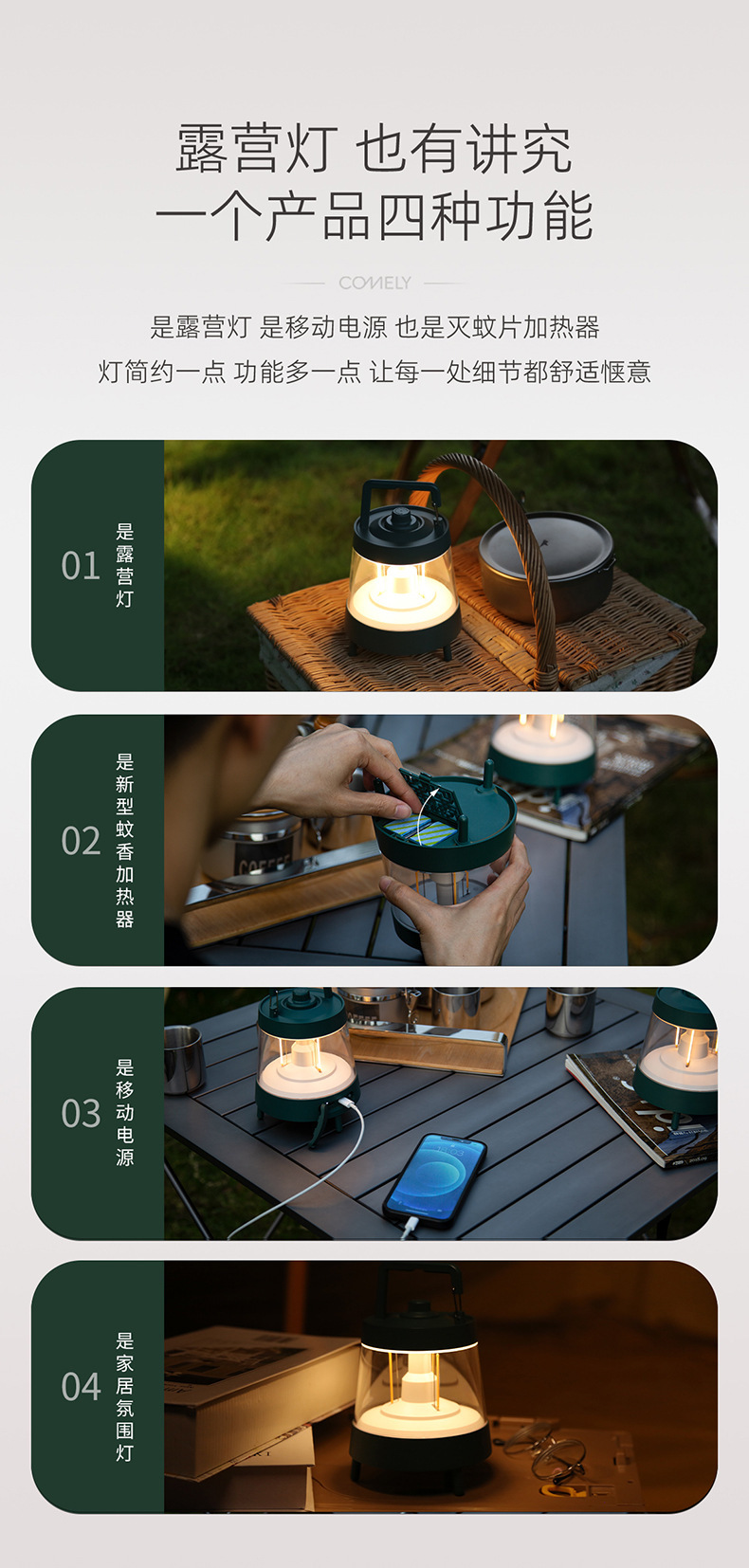 露营灯 也有讲究
一个产品四种功能

COMELY

是露营灯 是移动电源 也是灭蚊片加热器
灯简约一点 功能多一点 让每一处细节都舒适惬意

01 是露营灯

02 是新型蚊香加热器

COFFEE

03 是移动电源

04 是家居氛围灯