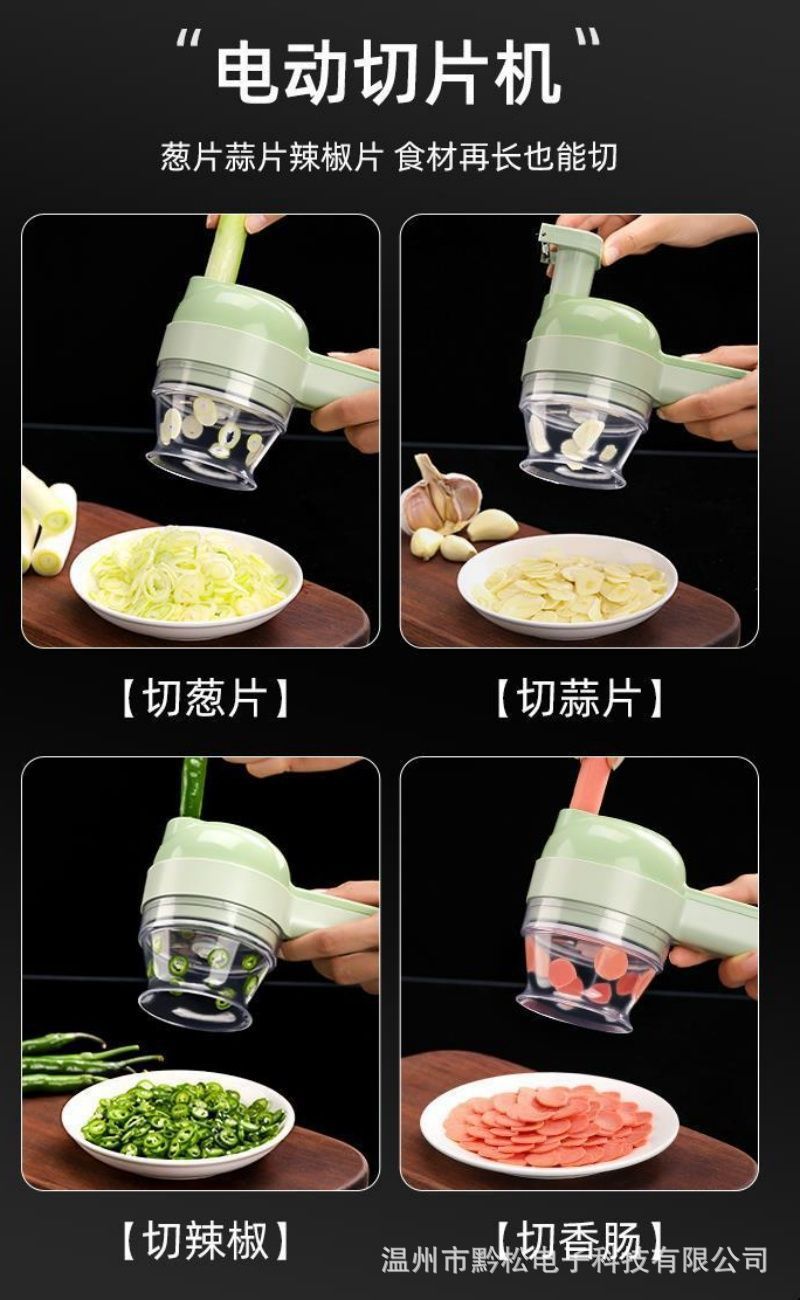 “电动切片机”

葱片蒜片辣椒片 食材再长也能切

【切葱片】

【切蒜片】

【切辣椒】

【切香肠】

温州市黔松电子科技有限公司