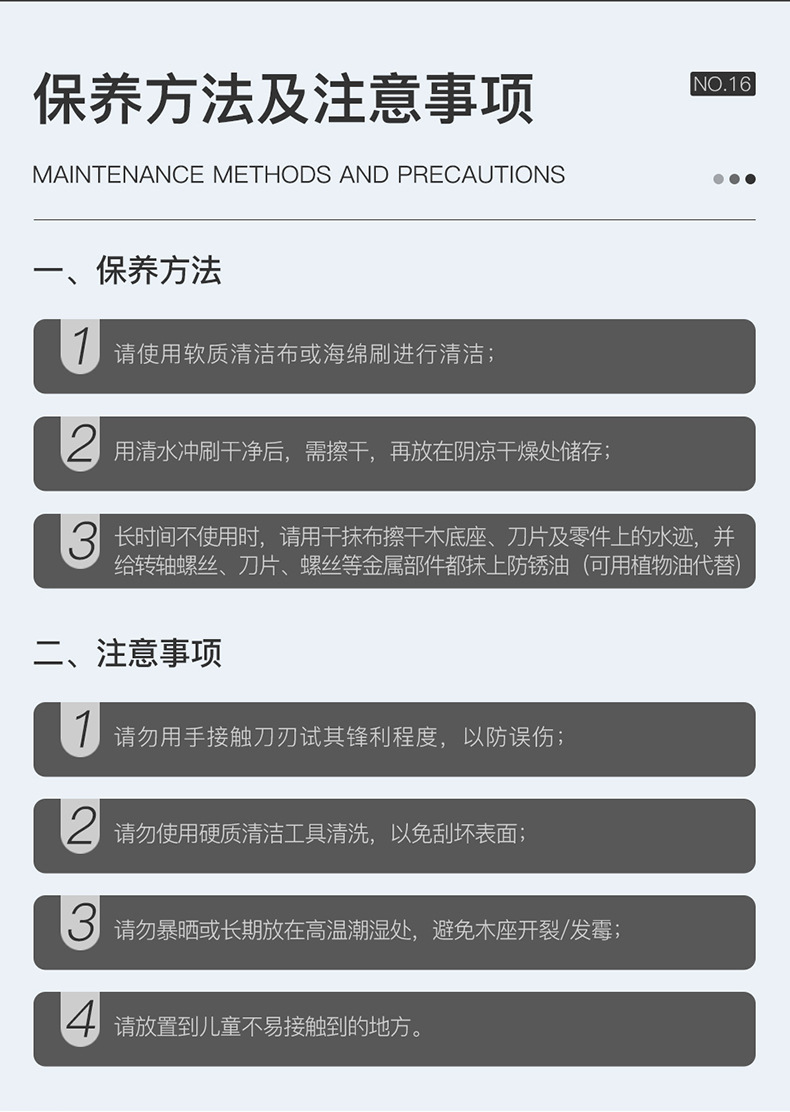 保养方法及注意事项

NO.16

MAINTENANCE METHODS AND PRECAUTIONS

一、保养方法

1 请使用软质清洁布或海绵刷进行清洁；

2 用清水冲刷干净后，需擦干，再放在阴凉干燥处储存；

3 长时间不使用时，请用干抹布擦干木底座、刀片及零件上的水迹，并给转轴螺丝、刀片、螺丝等金属部件都抹上防锈油（可用植物油代替）

二、注意事项

1 请勿用手接触刀刃试其锋利程度，以防误伤；

2 请勿使用硬质清洁工具清洗，以免刮坏表面；

3 请勿暴晒或长期放在高温潮湿处，避免木座开裂/发霉；

4 请放置到儿童不易接触到的地方。