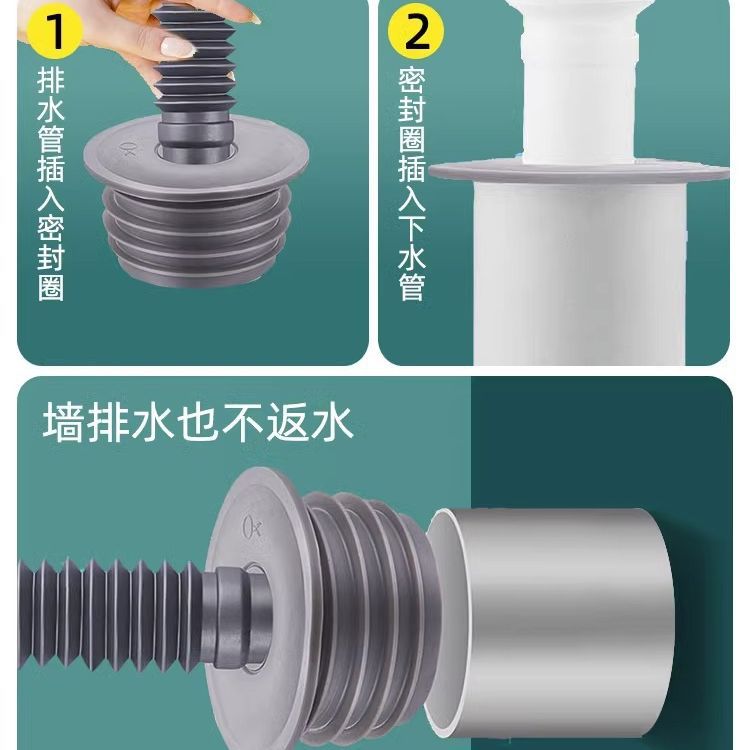 1
排水管插入密封圈

2
密封圈插入下水管

墙排水也不返水