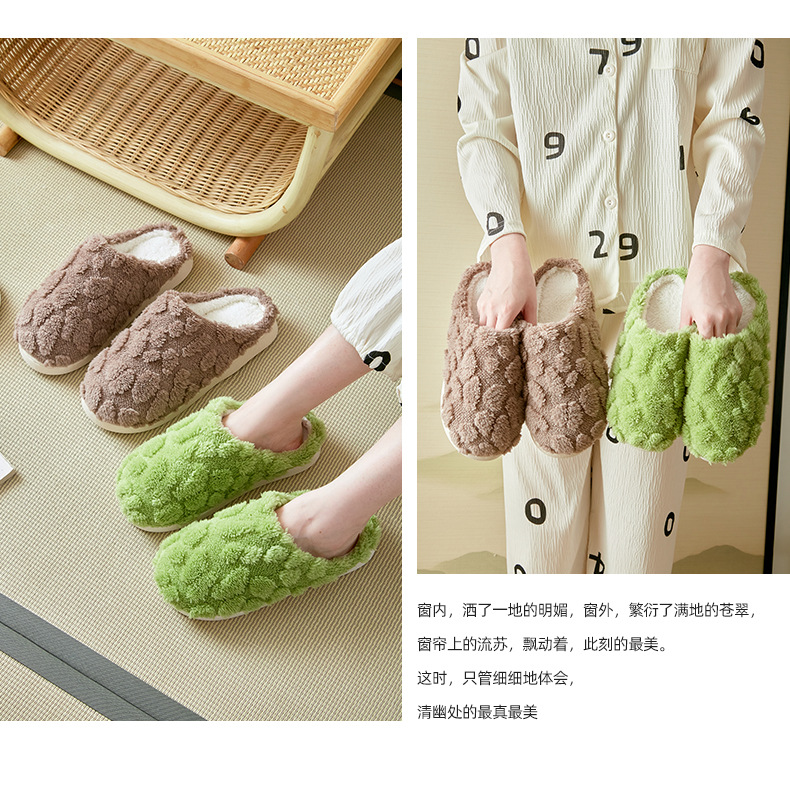 窗内，洒了一地的明媚，窗外，繁衍了满地的苍翠，

窗帘上的流苏，飘动着，此刻的最美。

这时，只管细细地体会，

清幽处的最真最美