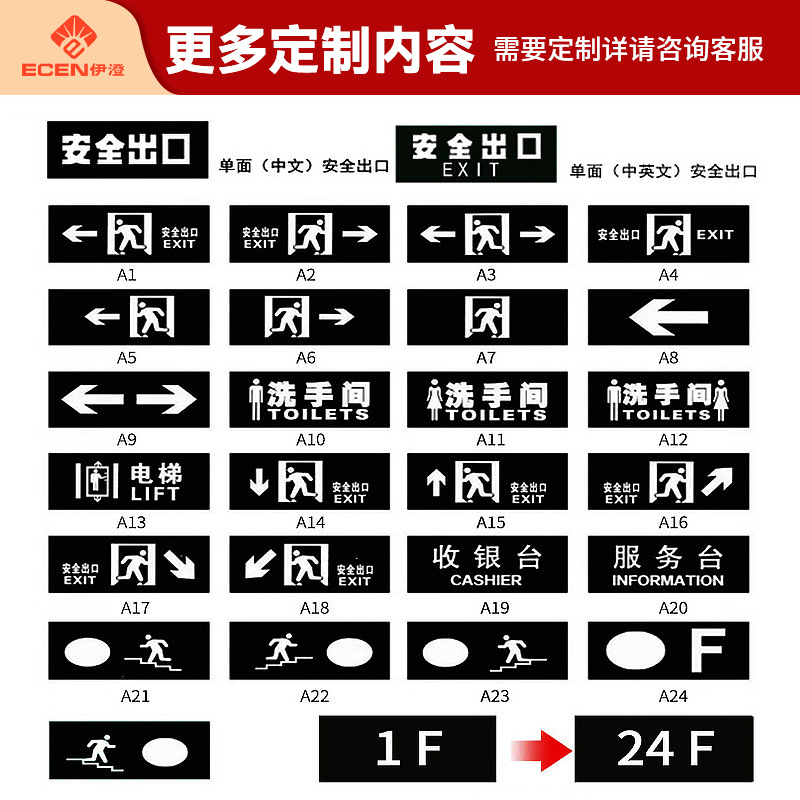 ECEN伊澄

更多定制内容

需要定制详请咨询客服

安全出口

单面（中文）安全出口

安全出口
EXIT

单面（中英文）安全出口

安全出口
EXIT

A1

安全出口
EXIT

A2

A3

安全出口 EXIT

A4

A5

A6

A7

A8

A9

洗手间
TOILETS

A10

洗手间
TOILETS

A11

洗手间
TOILETS

A12

电梯
LIFT

A13

安全出口
EXIT

A14

安全出口
EXIT

A15

安全出口
EXIT

A16

安全出口
EXIT

A17

安全出口
EXIT

A18

收银台
CASHIER

A19

服务台
INFORMATION

A20

A21

A22

A23

F

A24

1 F

24 F